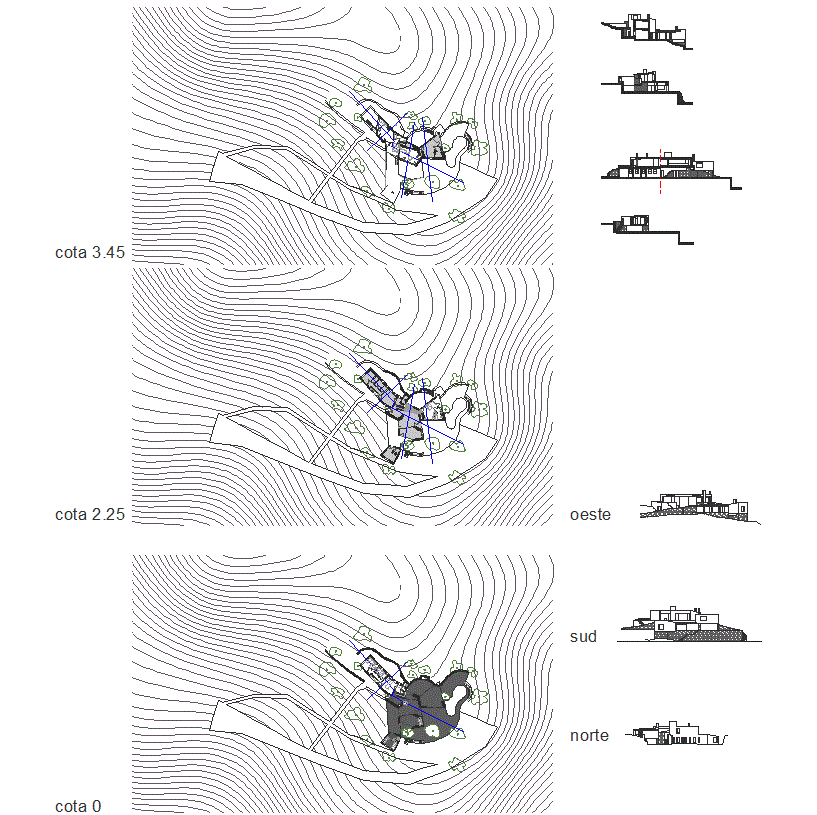 cota 3.45

cota 2.25

oeste

sud

norte

cota 0