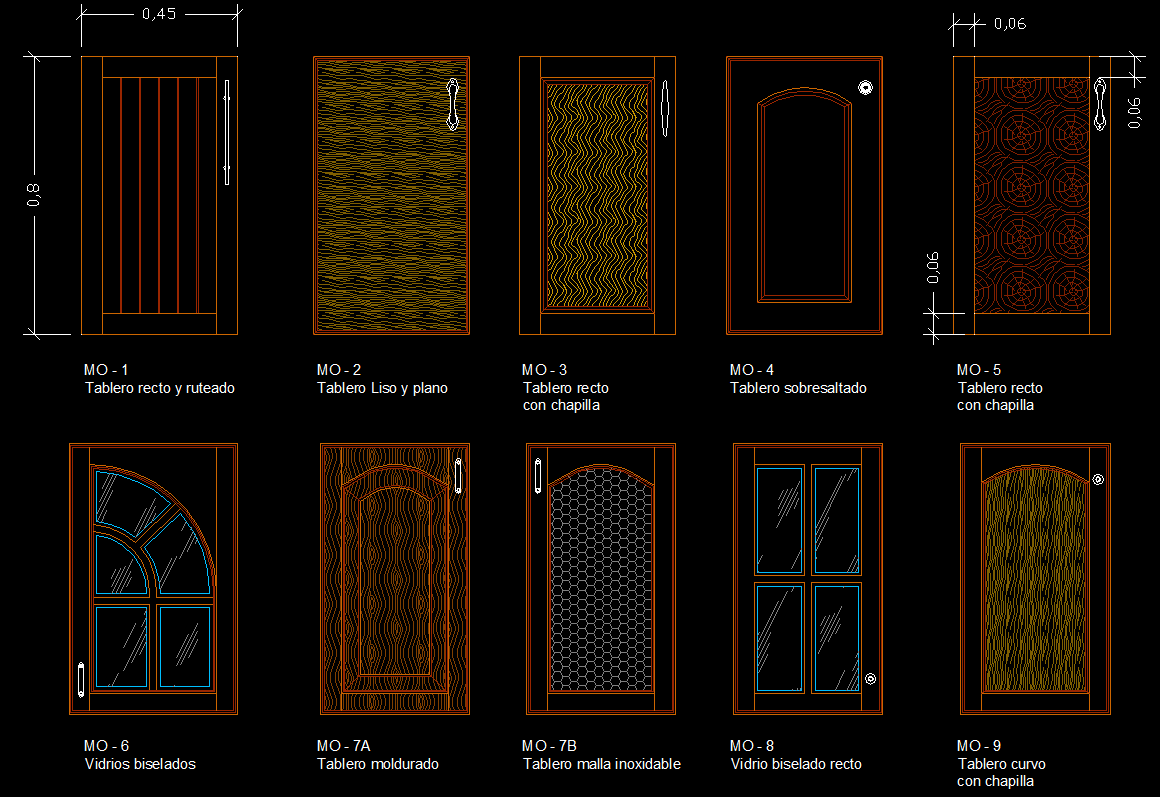 0,45

0,8

0,06

0,06

0,06

MO - 1
Tablero recto y ruteado

MO - 2
Tablero Liso y plano

MO - 3
Tablero recto
con chapilla

MO - 4
Tablero sobresaltado

MO - 5
Tablero recto
con chapilla

MO - 6
Vidrios biselados

MO - 7A
Tablero moldurado

MO - 7B
Tablero malla inoxidable

MO - 8
Vidrio biselado recto

MO - 9
Tablero curvo
con chapilla