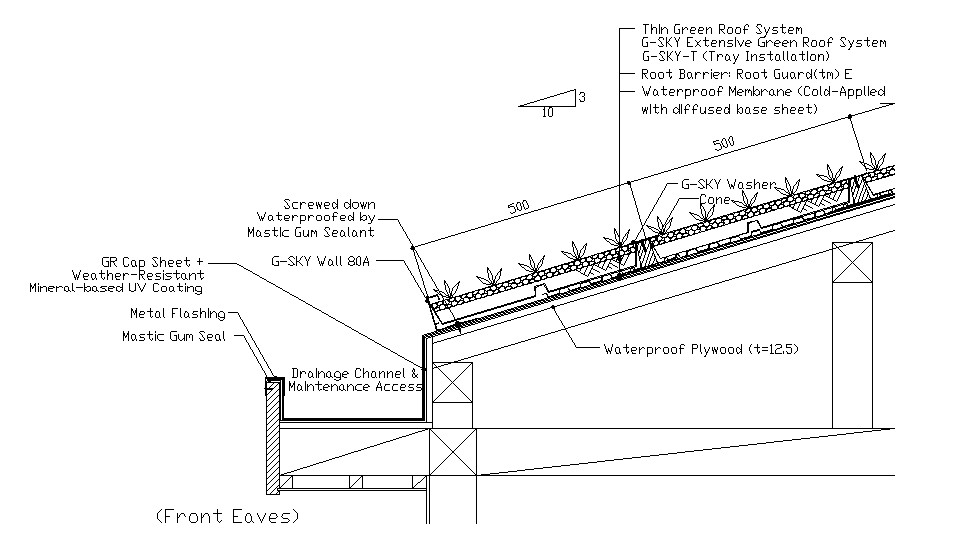 Thin Green Roof System
G-SKY Extensive Green Roof System
G-SKY-T (Tray Installation)
Root Barrier: Root Guard(tm) E
Waterproof Membrane (Cold-Applied with diffused base sheet)

3
10

500

500

G-SKY Washer Cone

Screwed down Waterproofed by Mastic Gum Sealant

G-SKY Wall 80A

GR Cap Sheet + Weather-Resistant Mineral-based UV Coating

Metal Flashing

Mastic Gum Seal

Drainage Channel & Maintenance Access

Waterproof Plywood (t=12.5)

(Front Eaves)