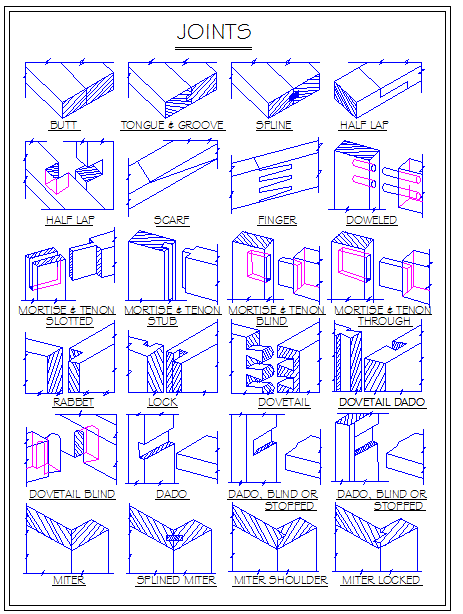 JOINTS

BUTT

TONGUE & GROOVE

SPLINE

HALF LAP

HALF LAP

SCARF

FINGER

DOWELED

MORTISE & TENON SLOTTED

MORTISE & TENON STUB

MORTISE & TENON BLIND

MORTISE & TENON THROUGH

RABBET

LOCK

DOVETAIL

DOVETAIL DADO

DOVETAIL BLIND

DADO

DADO, BLIND OR STOPPED

DADO, BLIND OR STOPPED

MITER

SPLINED MITER

MITER SHOULDER

MITER LOCKED