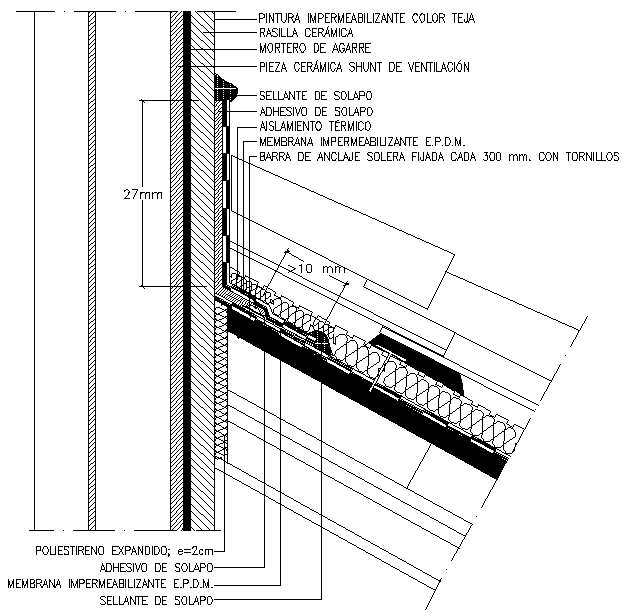 PINTURA IMPERMEABILIZANTE COLOR TEJA
RASILLA CERÁMICA
MORTERO DE AGARRE
PIEZA CERÁMICA SHUNT DE VENTILACIÓN
SELLANTE DE SOLAPO
ADHESIVO DE SOLAPO
AISLAMIENTO TÉRMICO
MEMBRANA IMPERMEABILIZANTE E.P.D.M.
BARRA DE ANCLAJE SOLERA FIJADA CADA 300 mm. CON TORNILLOS
27mm
>10 mm
POLIESTIRENO EXPANDIDO; e=2cm
ADHESIVO DE SOLAPO
MEMBRANA IMPERMEABILIZANTE E.P.D.M.
SELLANTE DE SOLAPO