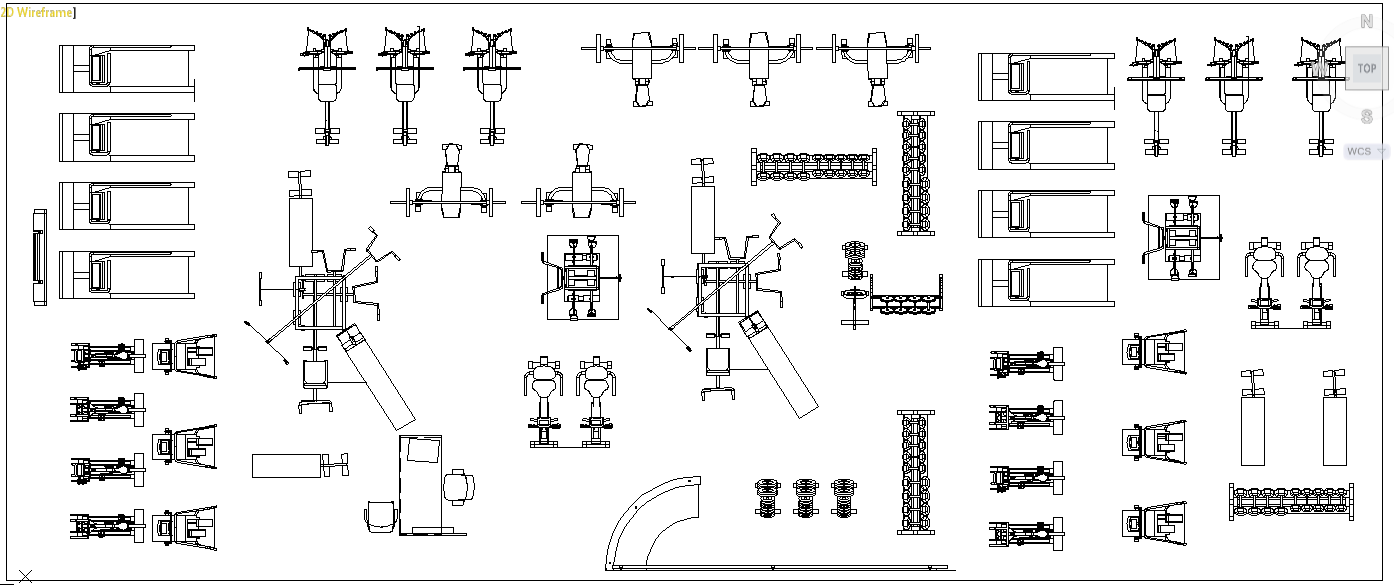 2D Wireframe]

N

TOP

S

WCS