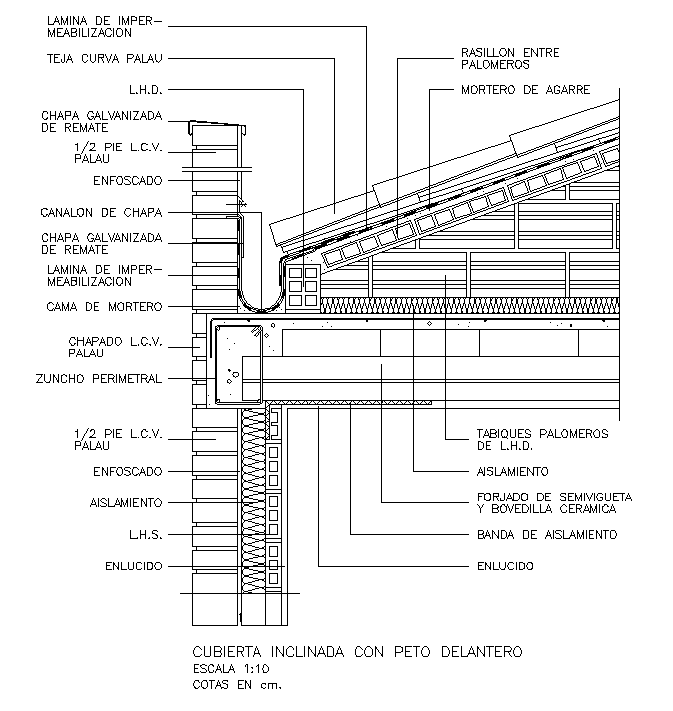 LAMINA DE IMPERMEABILIZACION

TEJA CURVA PALAU

L.H.D.

CHAPA GALVANIZADA DE REMATE

1/2 PIE L.C.V. PALAU

ENFOSCADO

CANALON DE CHAPA

CHAPA GALVANIZADA DE REMATE

LAMINA DE IMPERMEABILIZACION

CAMA DE MORTERO

CHAPADO L.C.V. PALAU

ZUNCHO PERIMETRAL

1/2 PIE L.C.V. PALAU

ENFOSCADO

AISLAMIENTO

L.H.S.

ENLUCIDO

RASILLON ENTRE PALOMEROS

MORTERO DE AGARRE

TABIQUES PALOMEROS DE L.H.D.

AISLAMIENTO

FORJADO DE SEMIVIGUETA Y BOVEDILLA CERAMICA

BANDA DE AISLAMIENTO

ENLUCIDO

CUBIERTA INCLINADA CON PETO DELANTERO
ESCALA 1:10
COTAS EN cm.