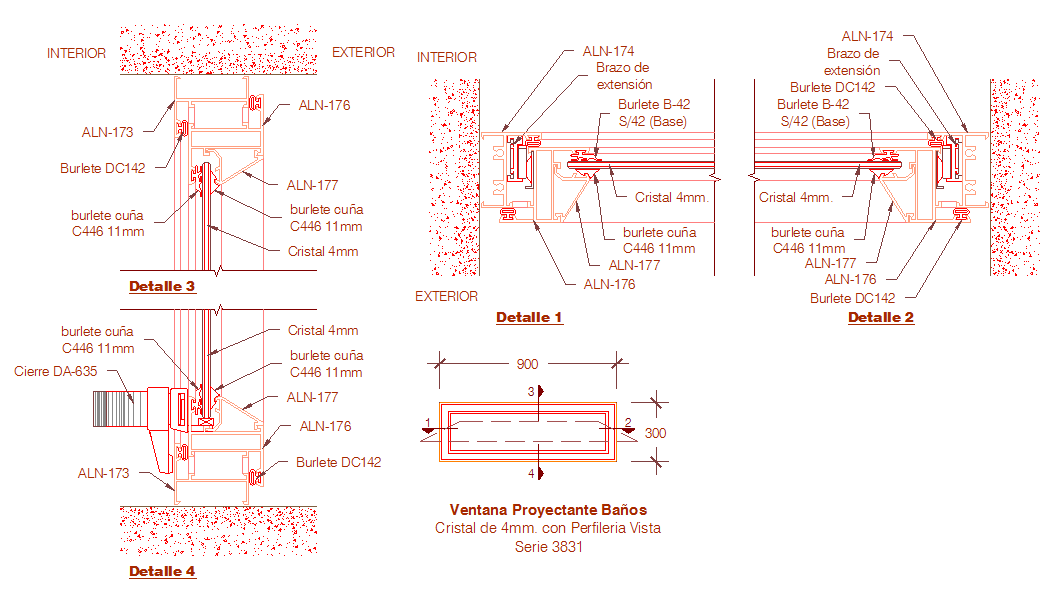 INTERIOR
EXTERIOR
ALN-176
ALN-173
Burlete DC142
ALN-177
burlete cuña C446 11mm
burlete cuña C446 11mm
Cristal 4mm
Detalle 3

burlete cuña C446 11mm
Cristal 4mm
burlete cuña C446 11mm
Cierre DA-635
ALN-177
ALN-176
Burlete DC142
ALN-173
Detalle 4

INTERIOR
ALN-174
Brazo de extensión
Burlete B-42 S/42 (Base)
Cristal 4mm.
burlete cuña C446 11mm
ALN-177
ALN-176
EXTERIOR
Detalle 1

ALN-174
Brazo de extensión
Burlete DC142
Burlete B-42 S/42 (Base)
Cristal 4mm.
burlete cuña C446 11mm
ALN-177
ALN-176
Burlete DC142
Detalle 2

900
3
1
2
300
4

Ventana Proyectante Baños
Cristal de 4mm. con Perfileria Vista
Serie 3831