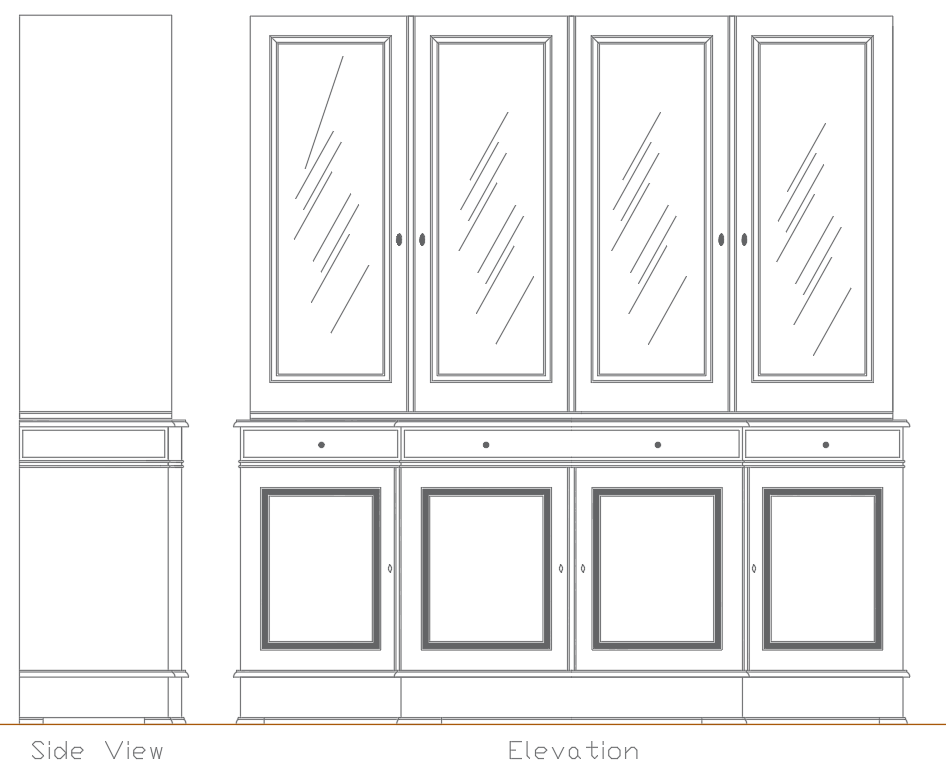 Side View

Elevation