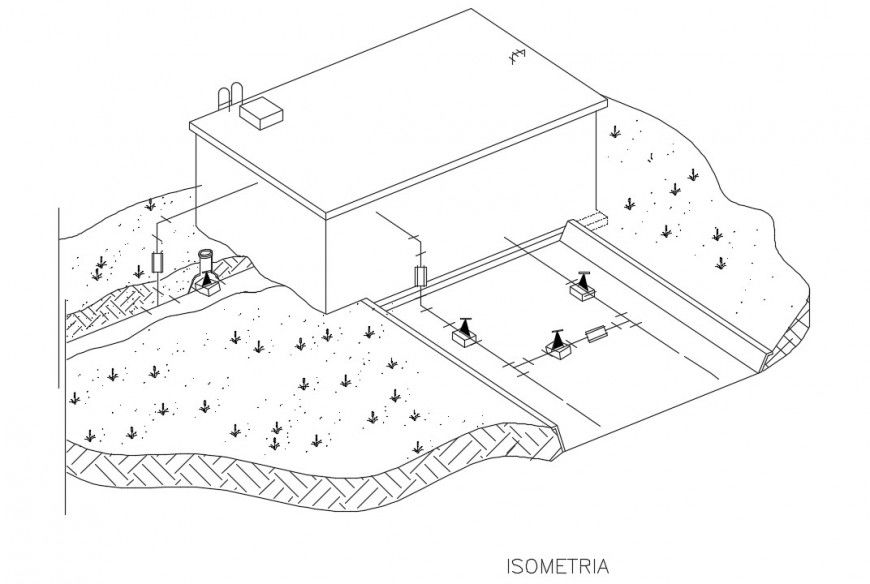 ISOMETRIA