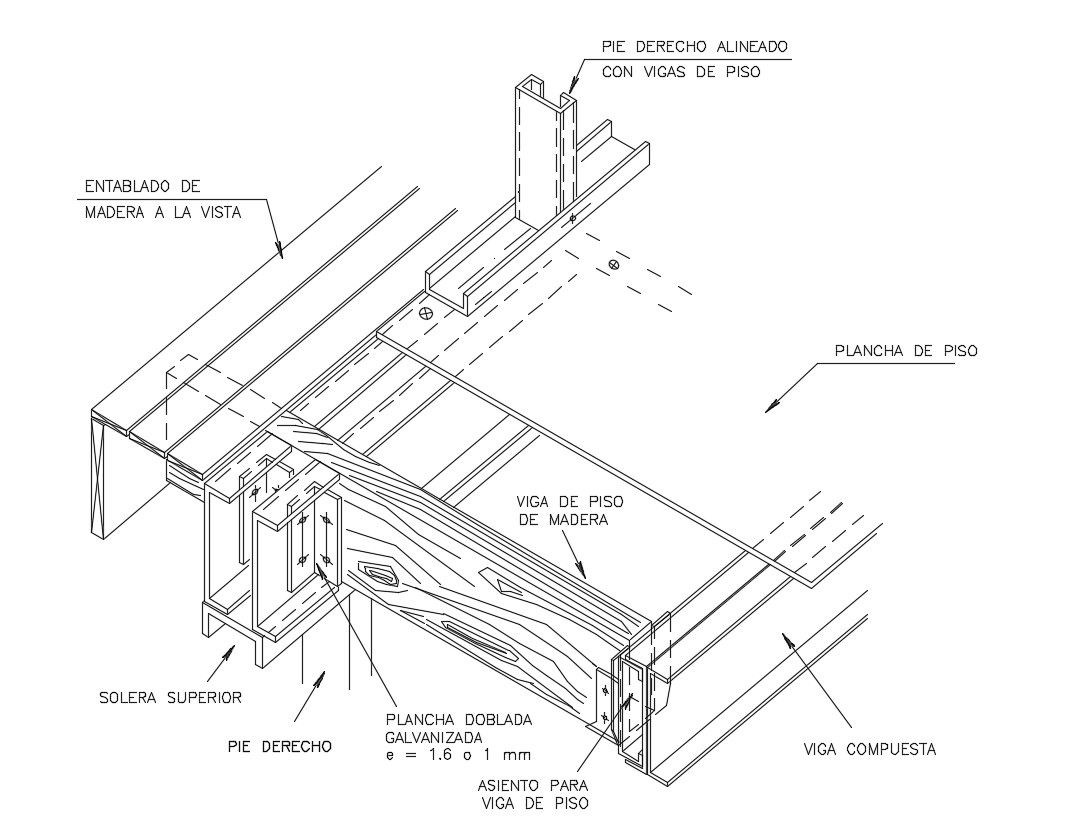 PIE DERECHO ALINEADO
CON VIGAS DE PISO

ENTABLADO DE
MADERA A LA VISTA

PLANCHA DE PISO

VIGA DE PISO
DE MADERA

SOLERA SUPERIOR

PIE DERECHO

PLANCHA DOBLADA
GALVANIZADA
e = 1.6 o 1 mm

ASIENTO PARA
VIGA DE PISO

VIGA COMPUESTA