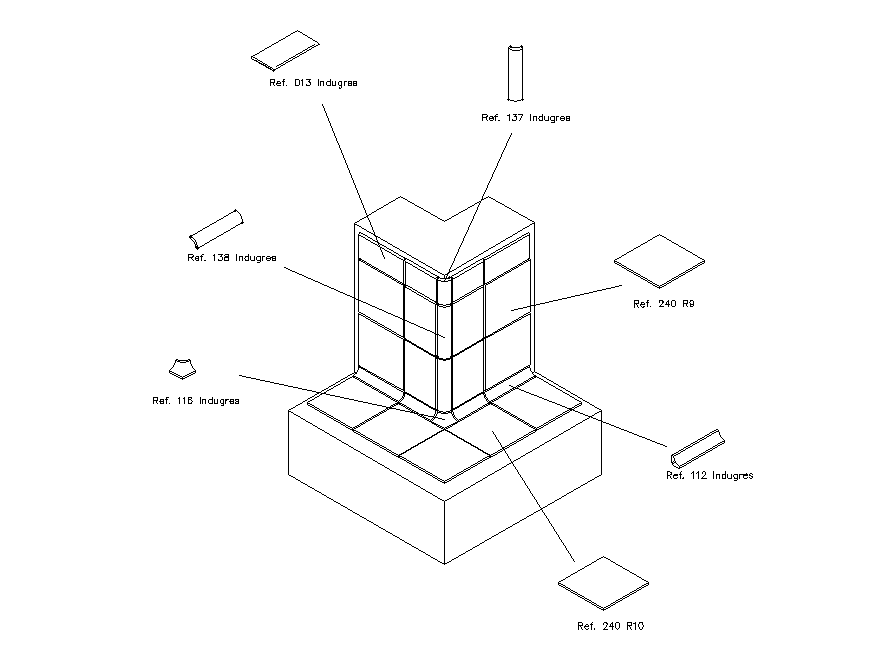 Ref. 013 Indugres

Ref. 137 Indugres

Ref. 138 Indugres

Ref. 240 R9

Ref. 116 Indugres

Ref. 112 Indugres

Ref. 240 R10