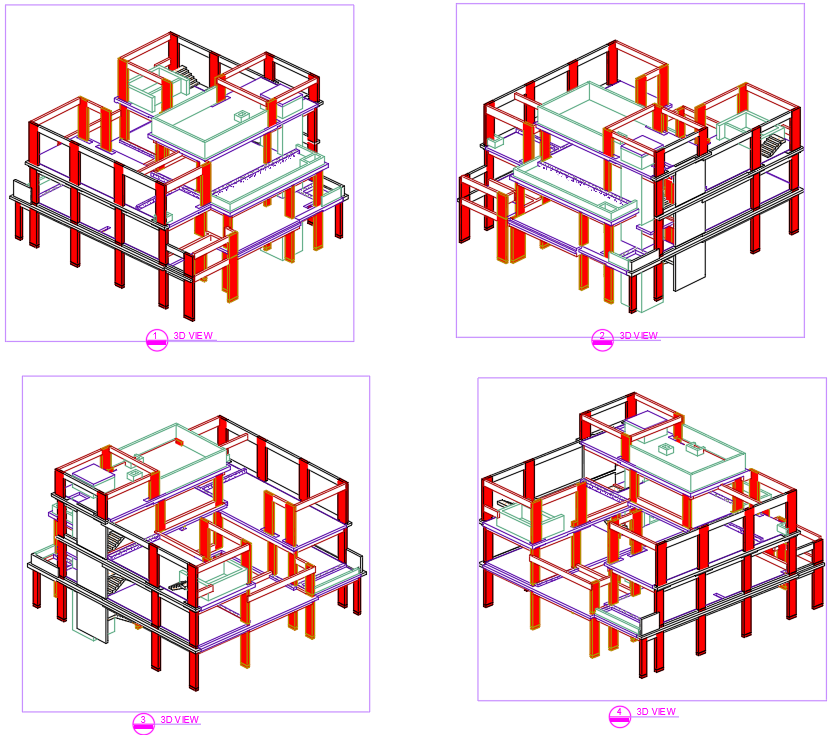 1 3D VIEW

2 3D VIEW

3 3D VIEW

4 3D VIEW