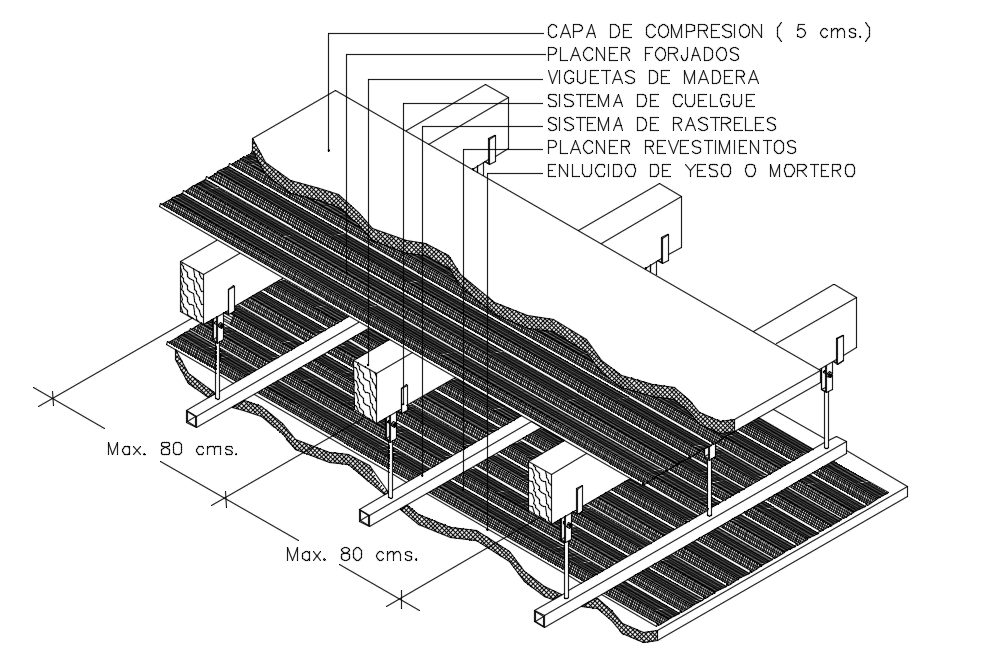 CAPA DE COMPRESION ( 5 cms.)
PLACNER FORJADOS
VIGUETAS DE MADERA
SISTEMA DE CUELGUE
SISTEMA DE RASTRELES
PLACNER REVESTIMIENTOS
ENLUCIDO DE YESO O MORTERO

Max. 80 cms.

Max. 80 cms.