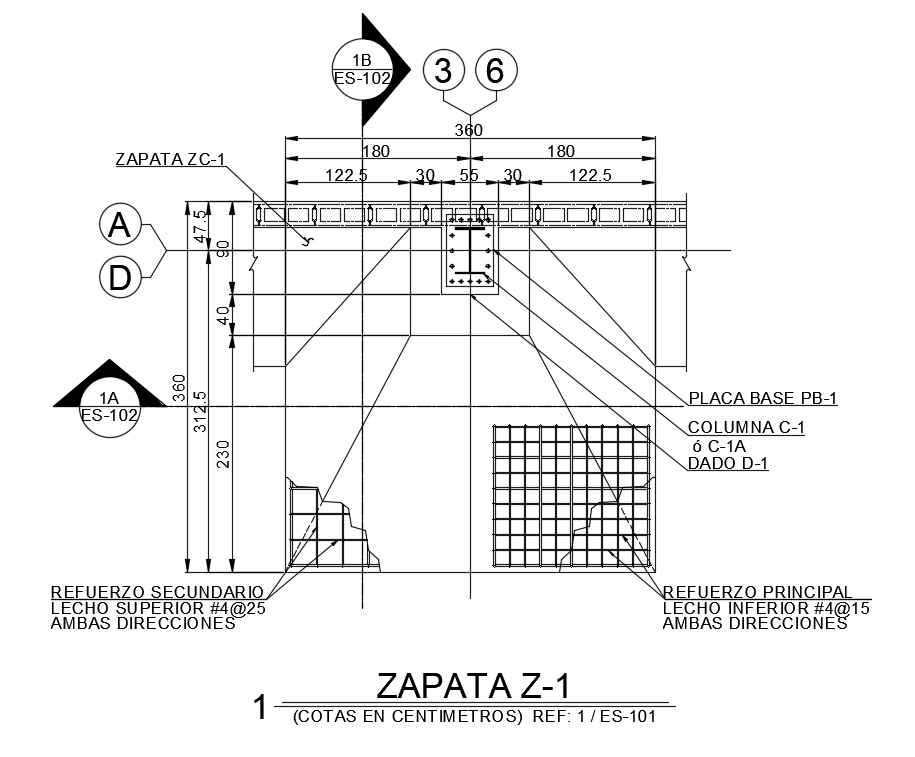 1B
ES-102

3 6

360
180 180
122.5 30 55 30 122.5

ZAPATA ZC-1

A
D

47.5
90
40
360
312.5
230

1A
ES-102

PLACA BASE PB-1
COLUMNA C-1
ó C-1A
DADO D-1

REFUERZO SECUNDARIO
LECHO SUPERIOR #4@25
AMBAS DIRECCIONES

REFUERZO PRINCIPAL
LECHO INFERIOR #4@15
AMBAS DIRECCIONES

1 ZAPATA Z-1
(COTAS EN CENTIMETROS) REF: 1 / ES-101