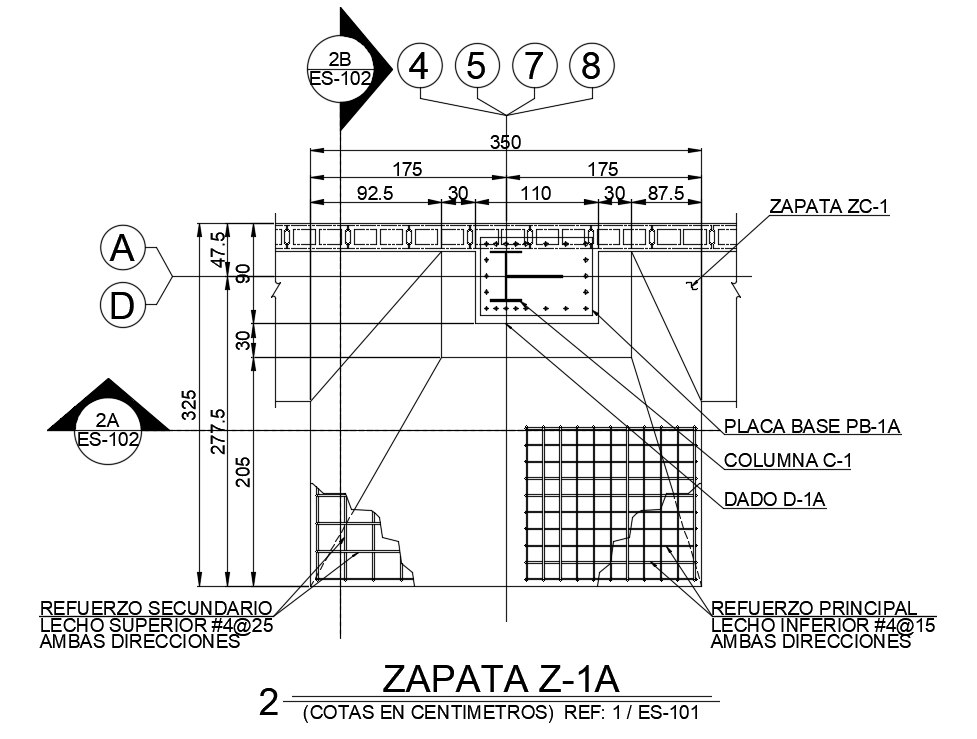 2B
ES-102

4 5 7 8

350
175
175
92.5
30
110
30
87.5

ZAPATA ZC-1

A
D

47.5
90
30
325
277.5
205

2A
ES-102

PLACA BASE PB-1A
COLUMNA C-1
DADO D-1A

REFUERZO SECUNDARIO
LECHO SUPERIOR #4@25
AMBAS DIRECCIONES

REFUERZO PRINCIPAL
LECHO INFERIOR #4@15
AMBAS DIRECCIONES

2 ZAPATA Z-1A
(COTAS EN CENTIMETROS) REF: 1 / ES-101