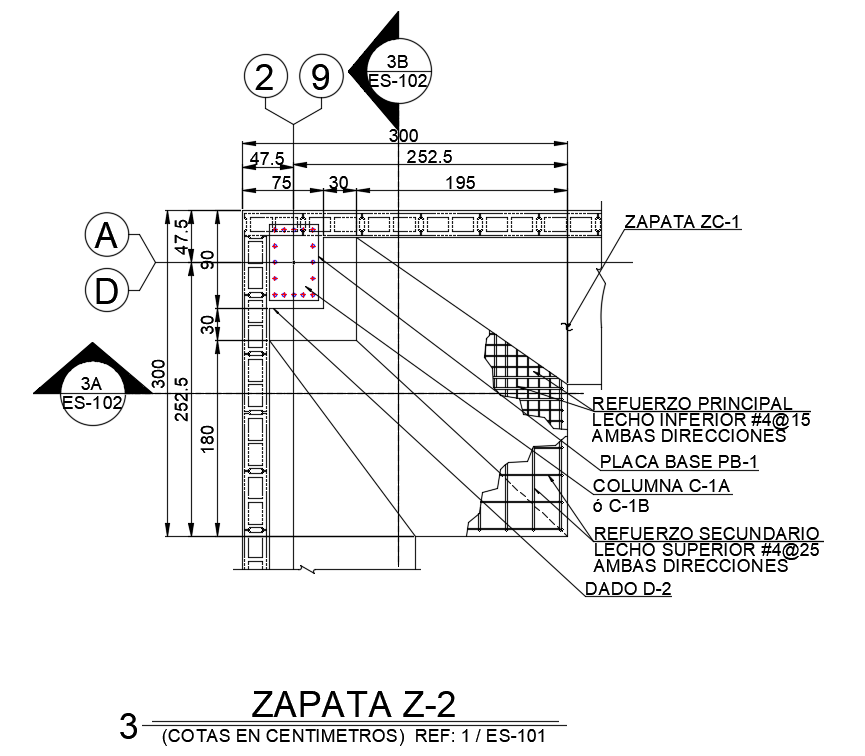 2
9
3B
ES-102
300
47.5
252.5
75
30
195
A
D
47.5
90
30
300
252.5
180
3A
ES-102
ZAPATA ZC-1
REFUERZO PRINCIPAL
LECHO INFERIOR #4@15
AMBAS DIRECCIONES
PLACA BASE PB-1
COLUMNA C-1A
ó C-1B
REFUERZO SECUNDARIO
LECHO SUPERIOR #4@25
AMBAS DIRECCIONES
DADO D-2

3 ZAPATA Z-2
(COTAS EN CENTIMETROS) REF: 1 / ES-101