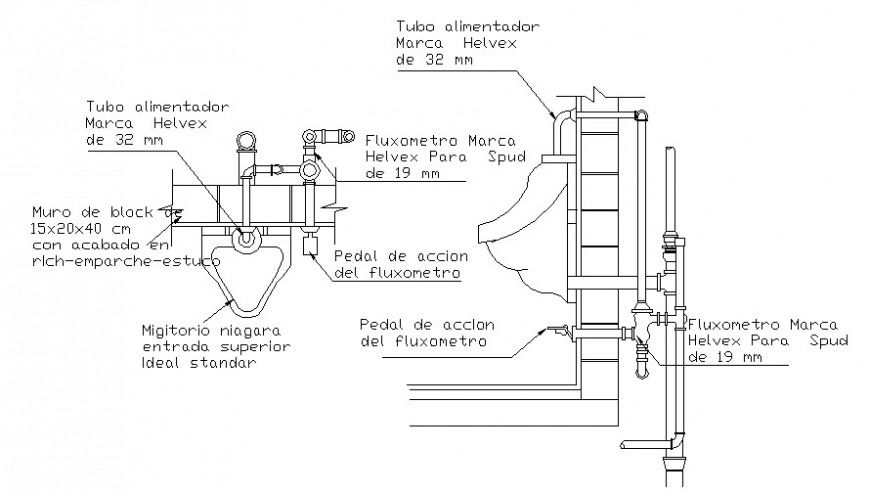 Tubo alimentador
Marca Helvex
de 32 mm

Tubo alimentador
Marca Helvex
de 32 mm

Fluxometro Marca
Helvex Para Spud
de 19 mm

Muro de block de
15x20x40 cm
con acabado en
rich-emparche-estuco

Pedal de accion
del fluxometro

Migitorio niagara
entrada superior
Ideal standar

Pedal de accion
del fluxometro

Fluxometro Marca
Helvex Para Spud
de 19 mm