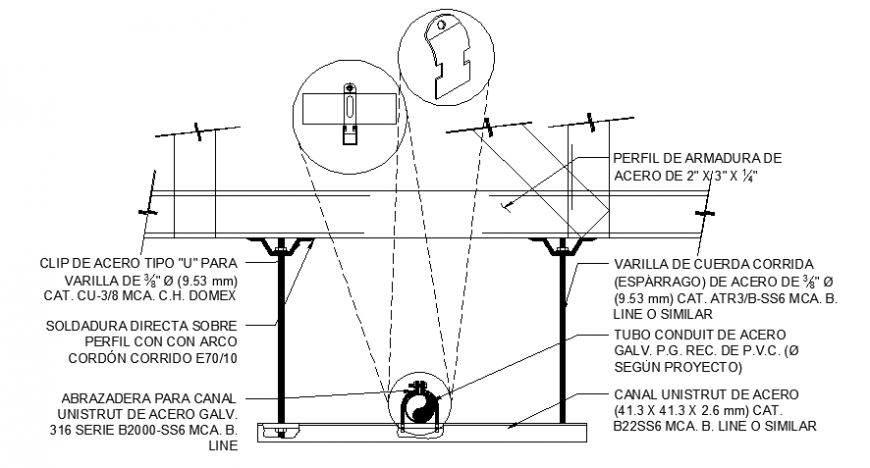 PERFIL DE ARMADURA DE ACERO DE 2" X 3" X $\frac{1}{4}$"

CLIP DE ACERO TIPO "U" PARA VARILLA DE $\frac{3}{8}$" Ø (9.53 mm) CAT. CU-3/8 MCA. C.H. DOMEX

SOLDADURA DIRECTA SOBRE PERFIL CON CON ARCO CORDÓN CORRIDO E70/10

ABRAZADERA PARA CANAL UNISTRUT DE ACERO GALV. 316 SERIE B2000-SS6 MCA. B. LINE

VARILLA DE CUERDA CORRIDA (ESPÁRRAGO) DE ACERO DE $\frac{3}{8}$" Ø (9.53 mm) CAT. ATR3/B-SS6 MCA. B. LINE O SIMILAR

TUBO CONDUIT DE ACERO GALV. P.G. REC. DE P.V.C. (Ø SEGÚN PROYECTO)

CANAL UNISTRUT DE ACERO (41.3 X 41.3 X 2.6 mm) CAT. B22SS6 MCA. B. LINE O SIMILAR