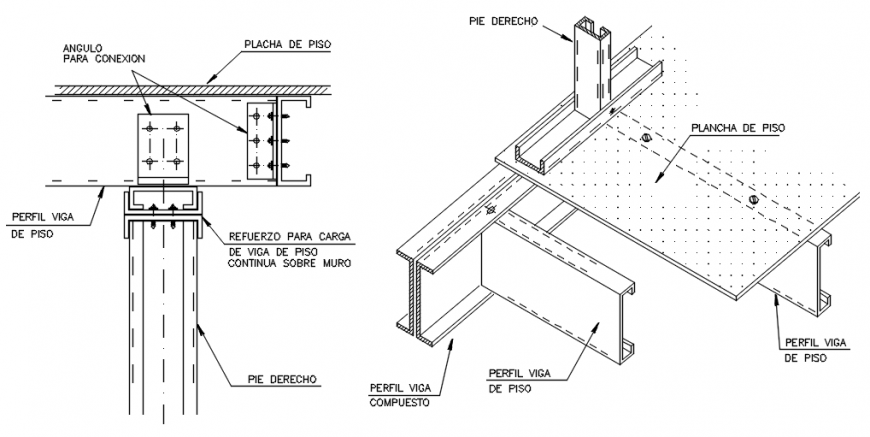 ANGULO
PARA CONEXION

PLACHA DE PISO

PERFIL VIGA
DE PISO

REFUERZO PARA CARGA
DE VIGA DE PISO
CONTINUA SOBRE MURO

PIE DERECHO

PIE DERECHO

PLANCHA DE PISO

PERFIL VIGA
DE PISO

PERFIL VIGA
DE PISO

PERFIL VIGA
COMPUESTO