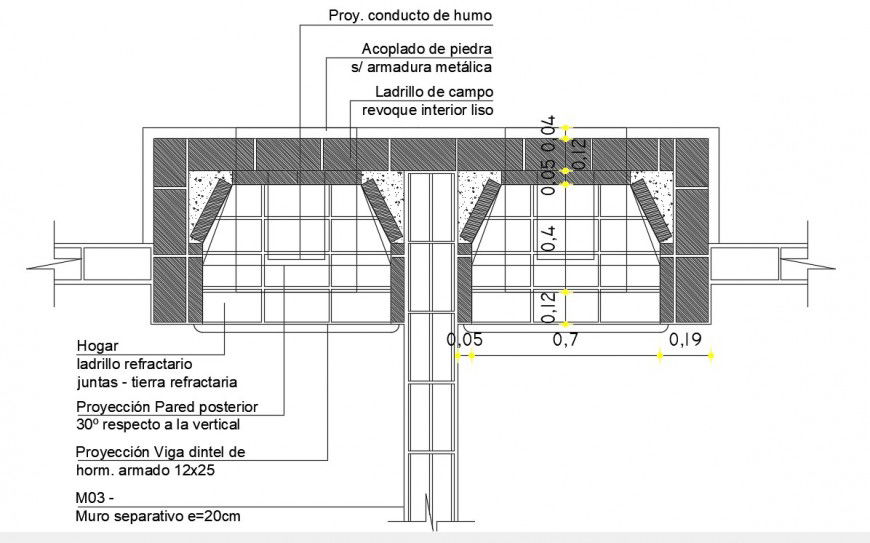 Proy. conducto de humo

Acoplado de piedra
s/ armadura metálica

Ladrillo de campo
revoque interior liso

0,04
0,12
0,05
0,4
0,12
0,05
0,7
0,19

Hogar
ladrillo refractario
juntas - tierra refractaria

Proyección Pared posterior
30º respecto a la vertical

Proyección Viga dintel de
horm. armado 12x25

M03 -
Muro separativo e=20cm