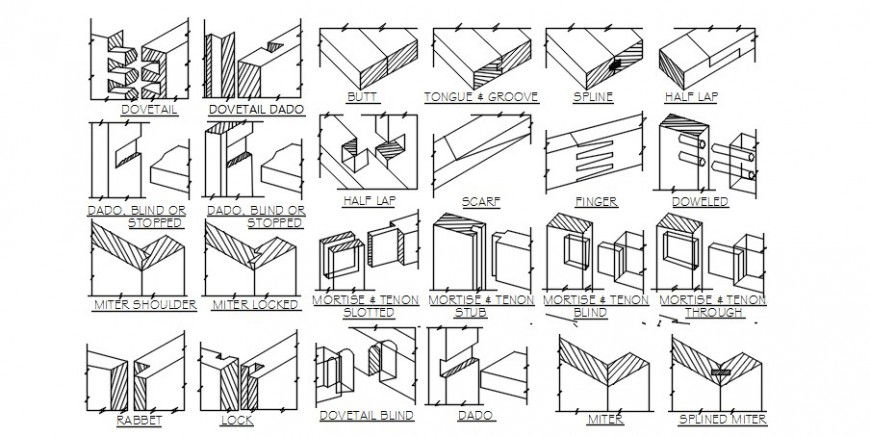 DOVETAIL

DOVETAIL DADO

BUTT

TONGUE & GROOVE

SPLINE

HALF LAP

DADO, BLIND OR STOPPED

DADO, BLIND OR STOPPED

HALF LAP

SCARF

FINGER

DOWELED

MITER SHOULDER

MITER LOCKED

MORTISE & TENON SLOTTED

MORTISE & TENON STUB

MORTISE & TENON BLIND

MORTISE & TENON THROUGH

RABBET

LOCK

DOVETAIL BLIND

DADO

MITER

SPLINED MITER