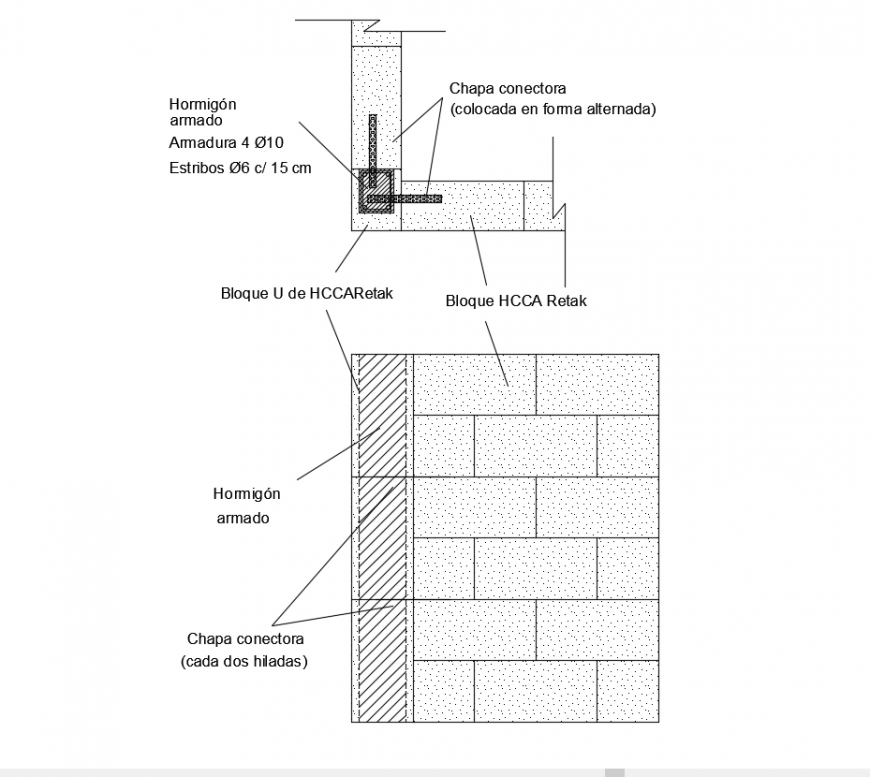 Hormigón armado

Armadura 4 Ø10

Estribos Ø6 c/ 15 cm

Chapa conectora
(colocada en forma alternada)

Bloque U de HCCARetak

Bloque HCCA Retak

Hormigón armado

Chapa conectora
(cada dos hiladas)