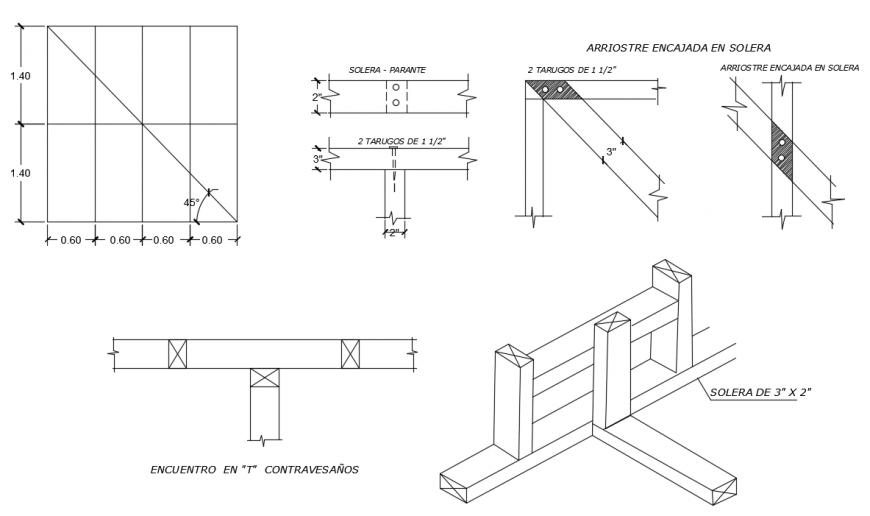 1.40

1.40

45°

0.60 0.60 0.60 0.60

SOLERA - PARANTE

2"

2 TARUGOS DE 1 1/2"

3"

2"

ARRIOSTRE ENCAJADA EN SOLERA

2 TARUGOS DE 1 1/2"

3"

ARRIOSTRE ENCAJADA EN SOLERA

ENCUENTRO EN "T" CONTRAVESAÑOS

SOLERA DE 3" X 2"