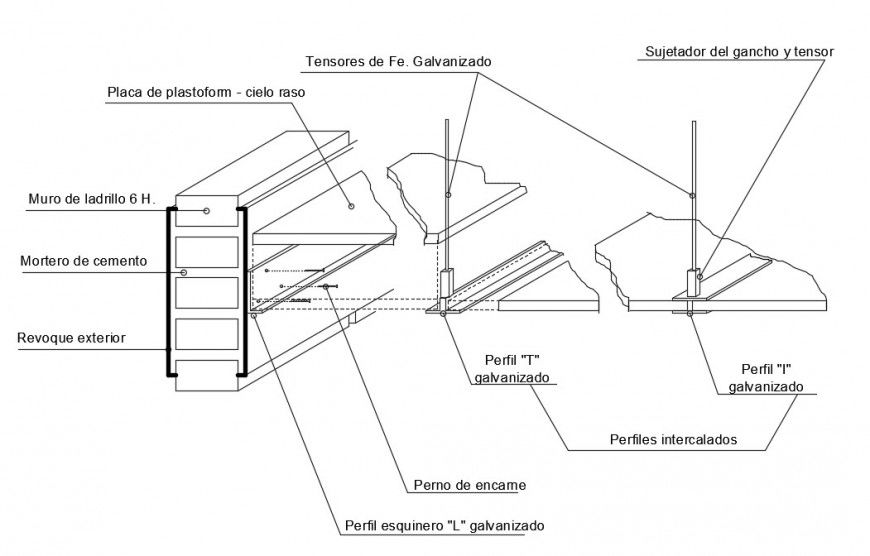 Tensores de Fe. Galvanizado

Sujetador del gancho y tensor

Placa de plastoform - cielo raso

Muro de ladrillo 6 H.

Mortero de cemento

Revoque exterior

Perfil "T" galvanizado

Perfil "I" galvanizado

Perfiles intercalados

Perno de encarne

Perfil esquinero "L" galvanizado