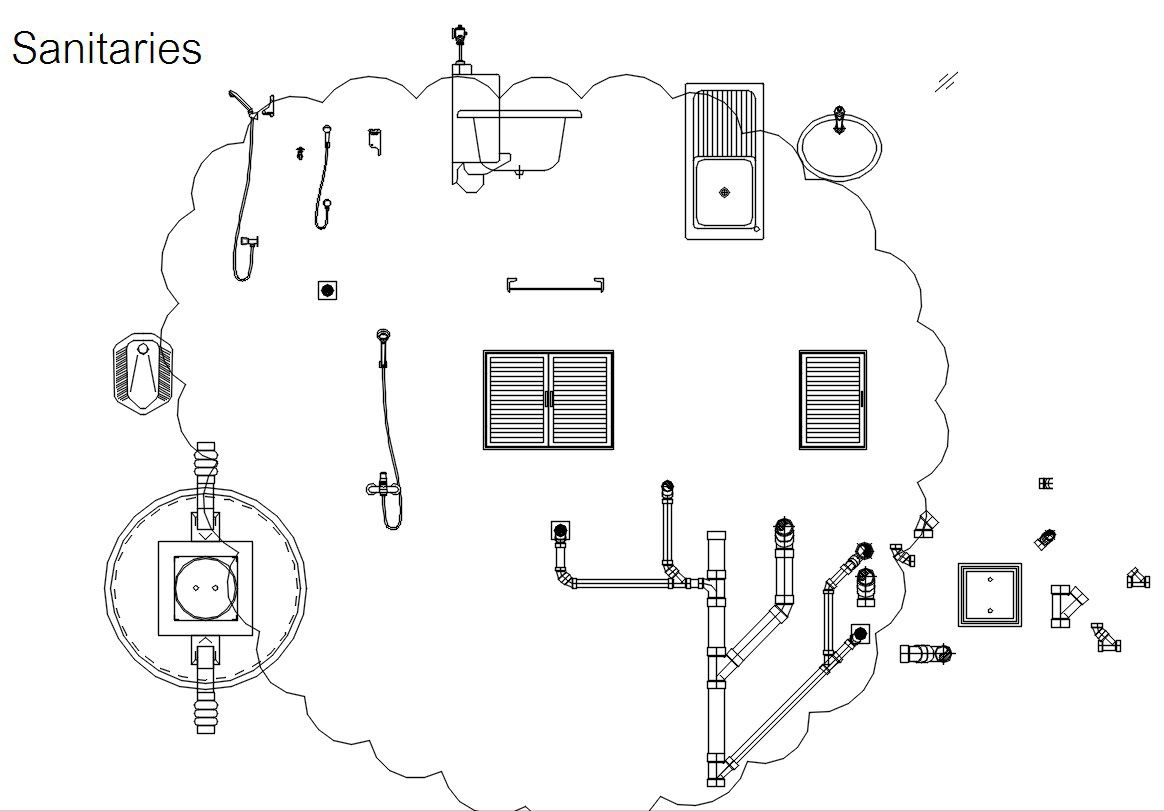 Sanitaries