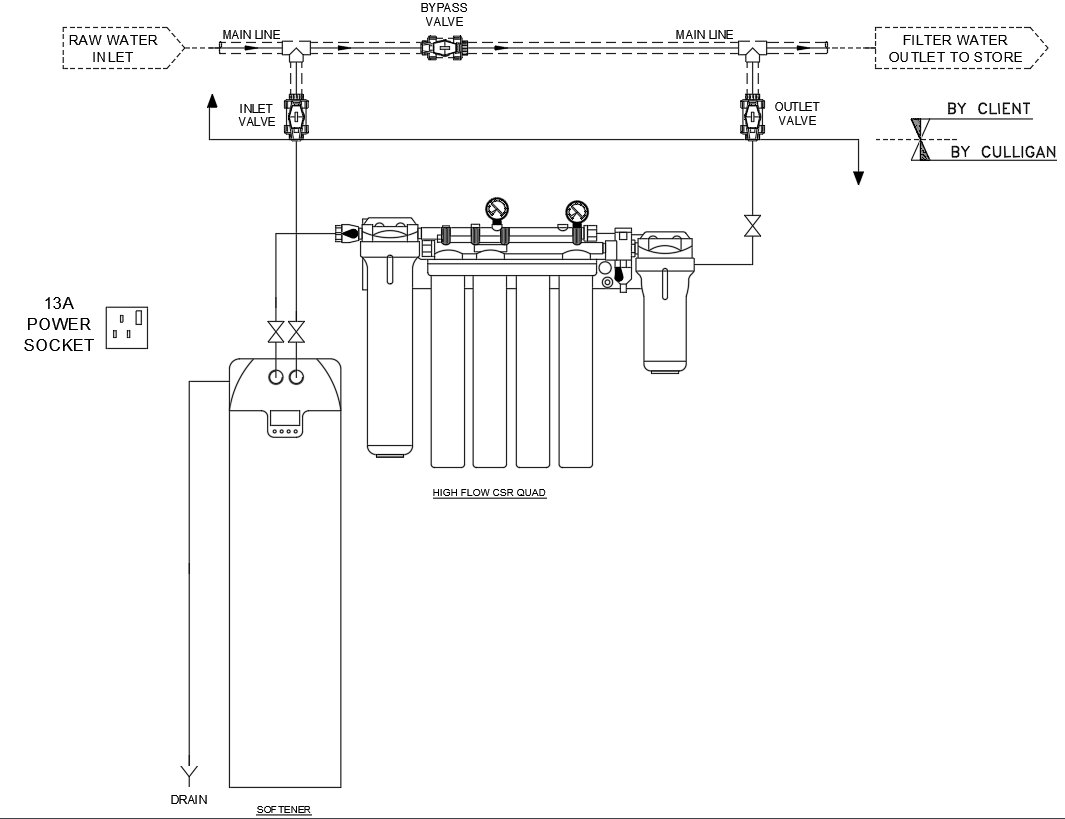 RAW WATER INLET

MAIN LINE

BYPASS VALVE

MAIN LINE

FILTER WATER OUTLET TO STORE

INLET VALVE

OUTLET VALVE

BY CLIENT

BY CULLIGAN

13A POWER SOCKET

HIGH FLOW CSR QUAD

DRAIN

SOFTENER