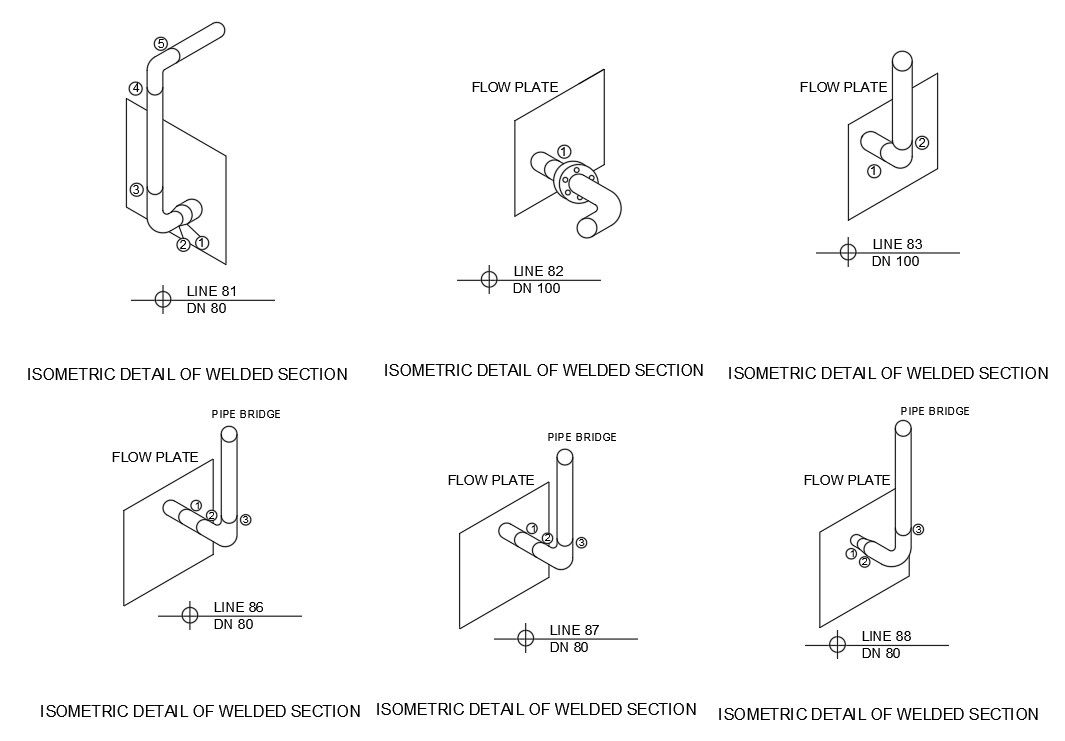 5
4
3
2 1
LINE 81
DN 80

ISOMETRIC DETAIL OF WELDED SECTION

FLOW PLATE
1
LINE 82
DN 100

ISOMETRIC DETAIL OF WELDED SECTION

FLOW PLATE
2
1
LINE 83
DN 100

ISOMETRIC DETAIL OF WELDED SECTION

PIPE BRIDGE
FLOW PLATE
1
2
3
LINE 86
DN 80

ISOMETRIC DETAIL OF WELDED SECTION

PIPE BRIDGE
FLOW PLATE
1
2
3
LINE 87
DN 80

ISOMETRIC DETAIL OF WELDED SECTION

PIPE BRIDGE
FLOW PLATE
3
1
2
LINE 88
DN 80

ISOMETRIC DETAIL OF WELDED SECTION