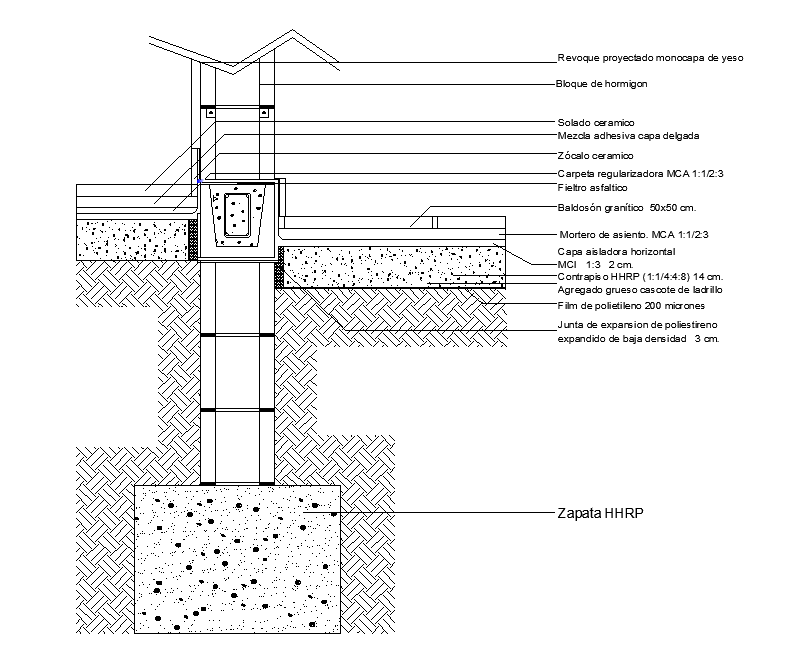 Revoque proyectado monocapa de yeso
Bloque de hormigon
Solado ceramico
Mezcla adhesiva capa delgada
Zócalo ceramico
Carpeta regularizadora MCA 1:1/2:3
Fieltro asfaltico
Baldosón granítico 50x50 cm.
Mortero de asiento. MCA 1:1/2:3
Capa aisladora horizontal
MCI 1:3 2 cm.
Contrapiso HHRP (1:1/4:4:8) 14 cm.
Agregado grueso cascote de ladrillo
Film de polietileno 200 micrones
Junta de expansion de poliestireno expandido de baja densidad 3 cm.
Zapata HHRP