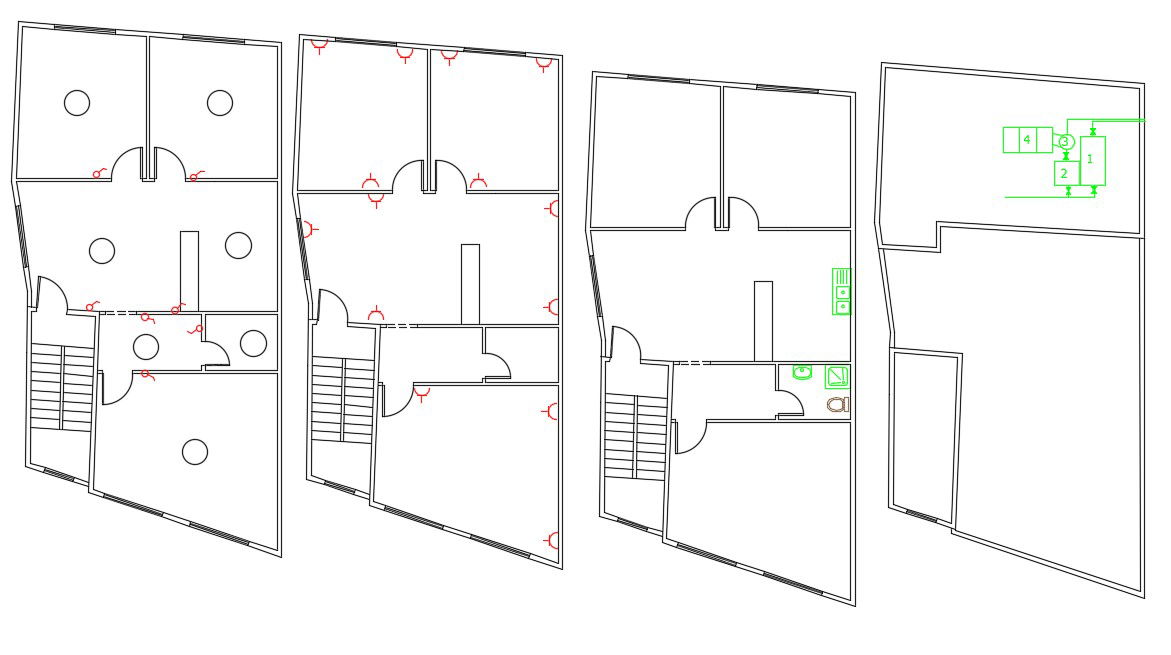 4
3
1
2