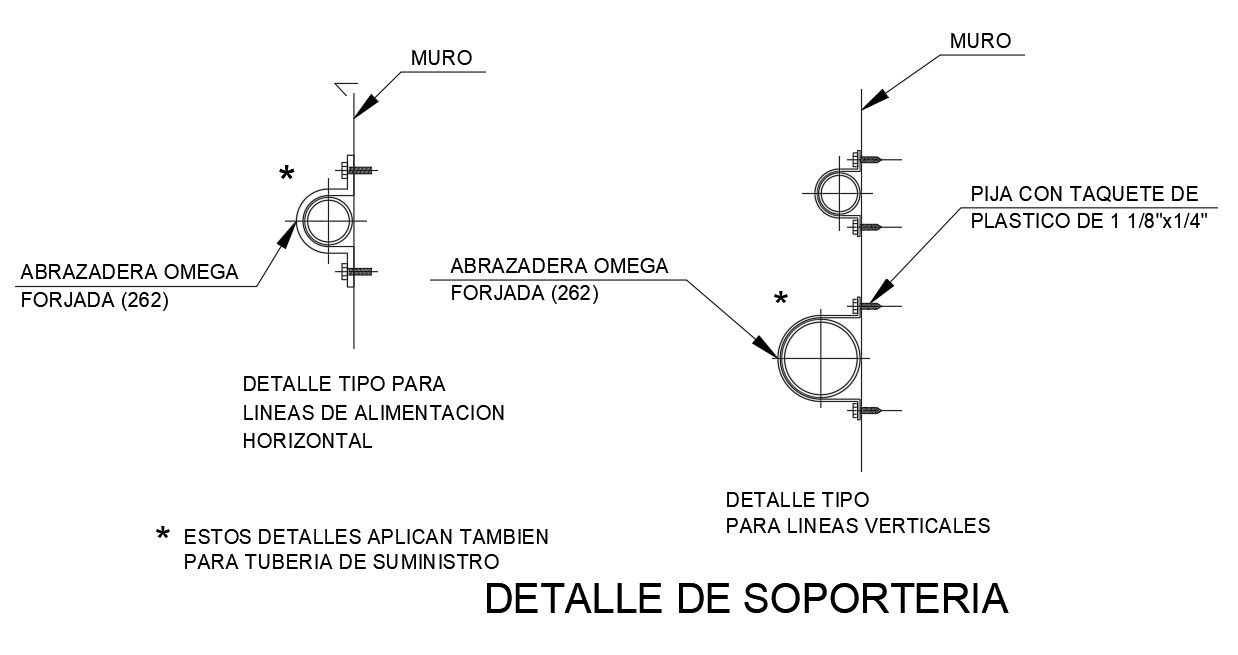 MURO

*

ABRAZADERA OMEGA
FORJADA (262)

DETALLE TIPO PARA
LINEAS DE ALIMENTACION
HORIZONTAL

MURO

PIJA CON TAQUETE DE
PLASTICO DE 1 1/8"x1/4"

ABRAZADERA OMEGA
FORJADA (262)

*

DETALLE TIPO
PARA LINEAS VERTICALES

* ESTOS DETALLES APLICAN TAMBIEN
PARA TUBERIA DE SUMINISTRO

DETALLE DE SOPORTERIA