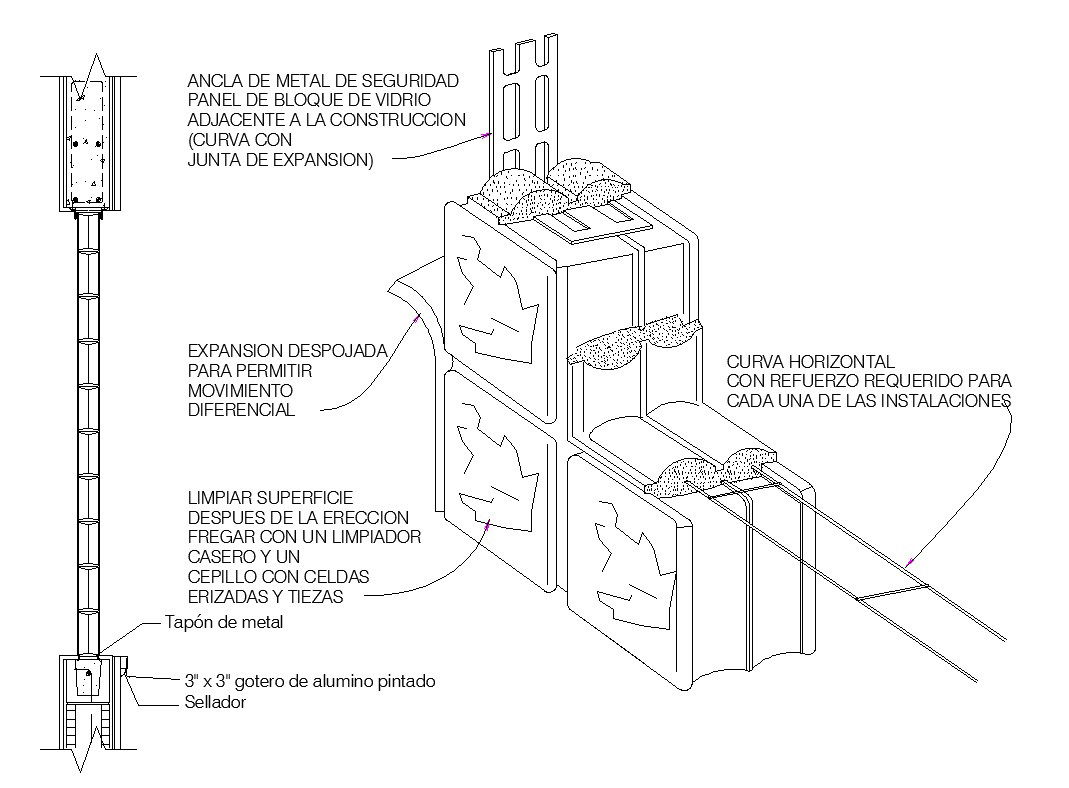 ANCLA DE METAL DE SEGURIDAD PANEL DE BLOQUE DE VIDRIO ADJACENTE A LA CONSTRUCCION (CURVA CON JUNTA DE EXPANSION)

EXPANSION DESPOJADA PARA PERMITIR MOVIMIENTO DIFERENCIAL

CURVA HORIZONTAL CON REFUERZO REQUERIDO PARA CADA UNA DE LAS INSTALACIONES

LIMPIAR SUPERFICIE DESPUES DE LA ERECCION FREGAR CON UN LIMPIADOR CASERO Y UN CEPILLO CON CELDAS ERIZADAS Y TIEZAS

Tapón de metal

3" x 3" gotero de alumino pintado

Sellador