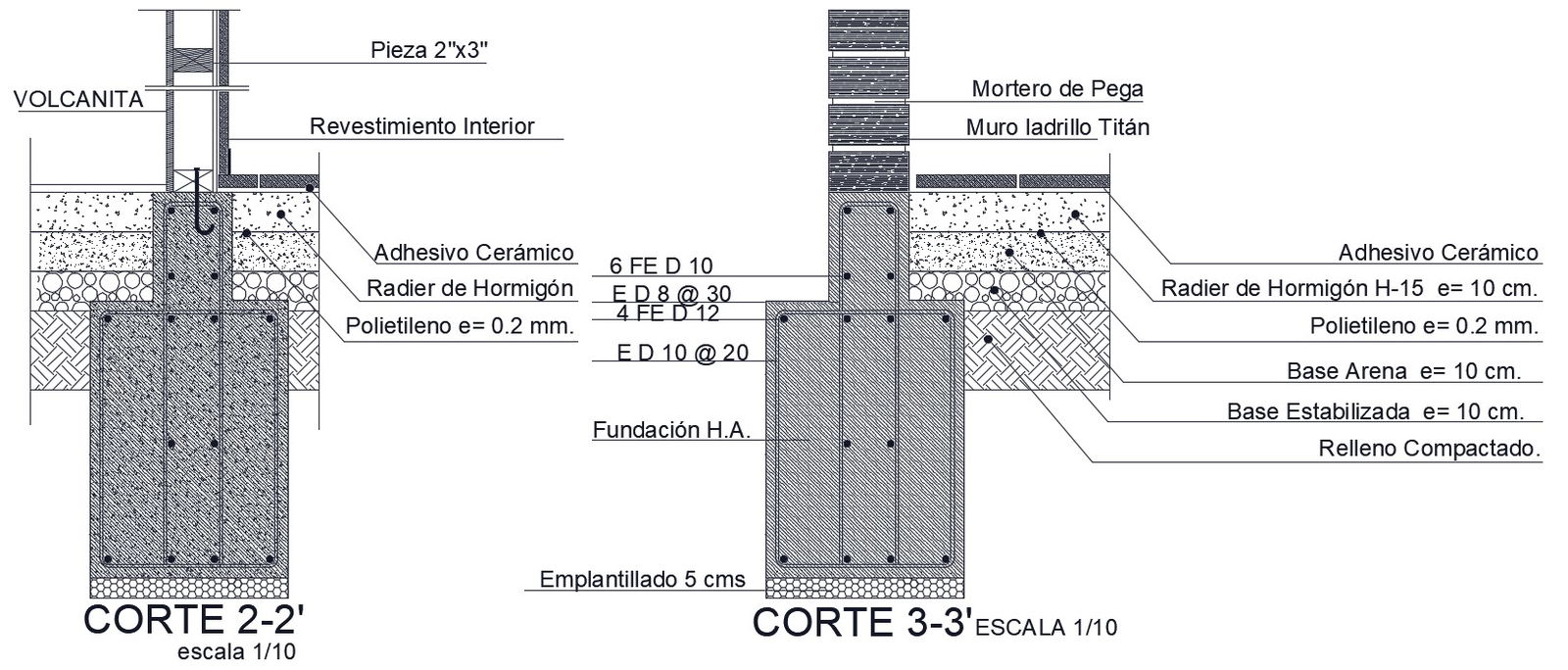 Pieza 2"x3"
VOLCANITA
Revestimiento Interior
Adhesivo Cerámico
Radier de Hormigón
Polietileno e= 0.2 mm.
CORTE 2-2'
escala 1/10

Mortero de Pega
Muro ladrillo Titán
6 FE D 10
E D 8 @ 30
4 FE D 12
E D 10 @ 20
Fundación H.A.
Emplantillado 5 cms
Adhesivo Cerámico
Radier de Hormigón H-15 e= 10 cm.
Polietileno e= 0.2 mm.
Base Arena e= 10 cm.
Base Estabilizada e= 10 cm.
Relleno Compactado.
CORTE 3-3' ESCALA 1/10