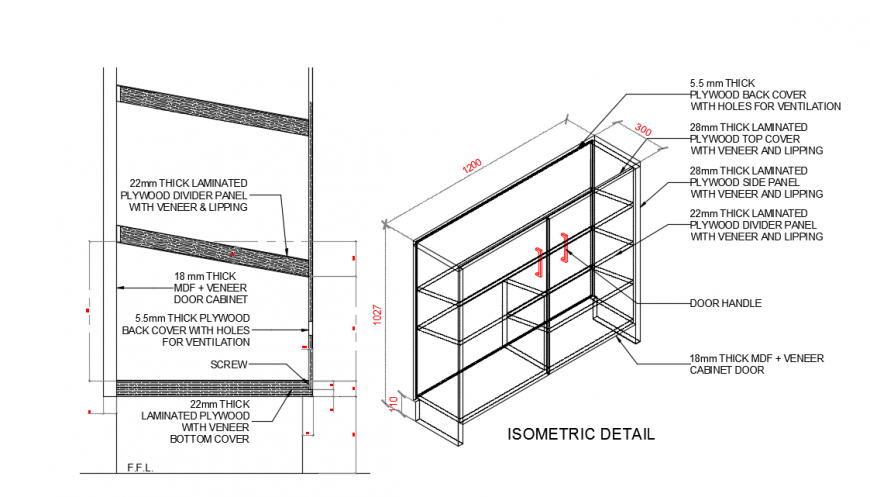 22mm THICK LAMINATED PLYWOOD DIVIDER PANEL WITH VENEER & LIPPING

18 mm THICK MDF + VENEER DOOR CABINET

5.5mm THICK PLYWOOD BACK COVER WITH HOLES FOR VENTILATION

SCREW

22mm THICK LAMINATED PLYWOOD WITH VENEER BOTTOM COVER

F.F.L.

1200

300

1027

110

5.5 mm THICK PLYWOOD BACK COVER WITH HOLES FOR VENTILATION

28mm THICK LAMINATED PLYWOOD TOP COVER WITH VENEER AND LIPPING

28mm THICK LAMINATED PLYWOOD SIDE PANEL WITH VENEER AND LIPPING

22mm THICK LAMINATED PLYWOOD DIVIDER PANEL WITH VENEER AND LIPPING

DOOR HANDLE

18mm THICK MDF + VENEER CABINET DOOR

ISOMETRIC DETAIL