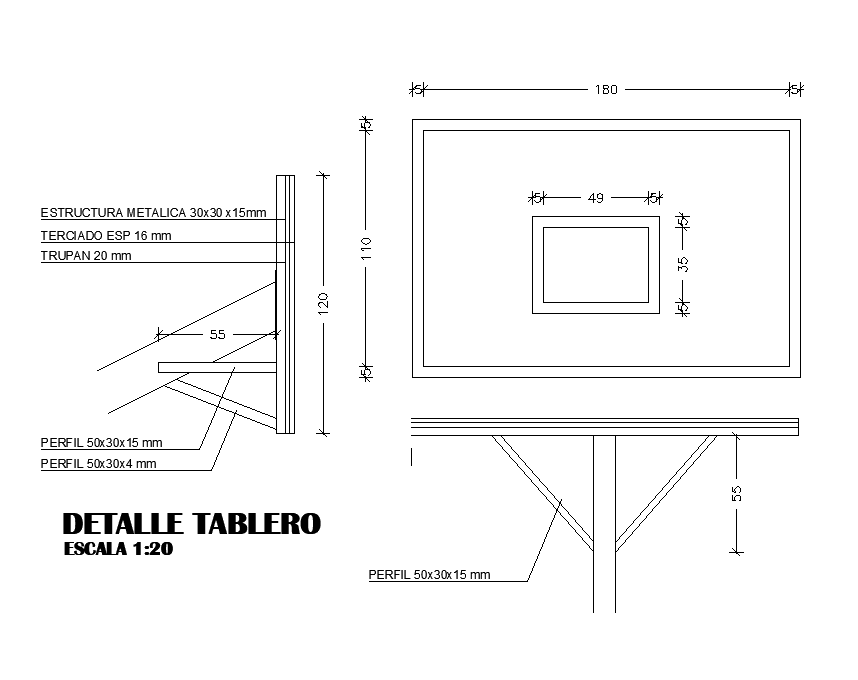 ESTRUCTURA METALICA 30x30 x15mm
TERCIADO ESP 16 mm
TRUPAN 20 mm

55

120

PERFIL 50x30x15 mm
PERFIL 50x30x4 mm

DETALLE TABLERO
ESCALA 1:20

5 180 5

5
110
5

5 49 5

5
35
5

55

PERFIL 50x30x15 mm