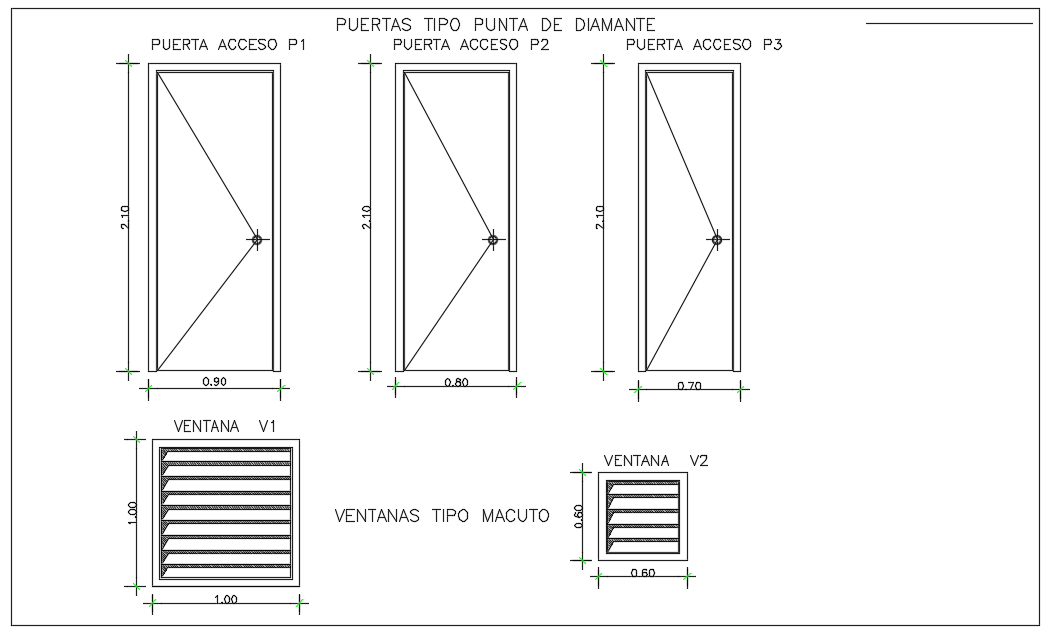 PUERTAS TIPO PUNTA DE DIAMANTE

PUERTA ACCESO P1

2.10

0.90

PUERTA ACCESO P2

2.10

0.80

PUERTA ACCESO P3

2.10

0.70

VENTANA V1

1.00

1.00

VENTANAS TIPO MACUTO

VENTANA V2

0.60

0.60