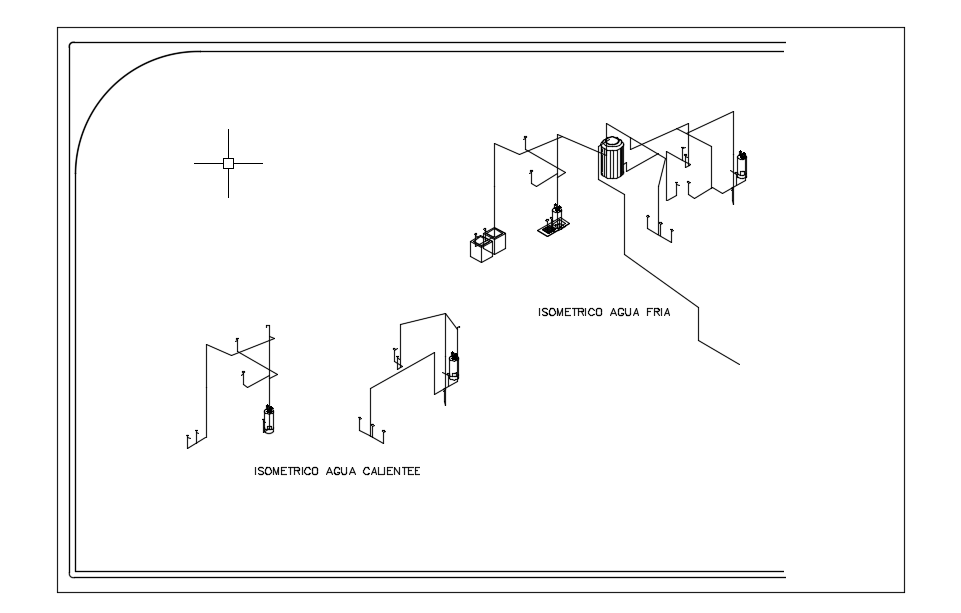 ISOMETRICO AGUA FRIA

ISOMETRICO AGUA CALIENTEE