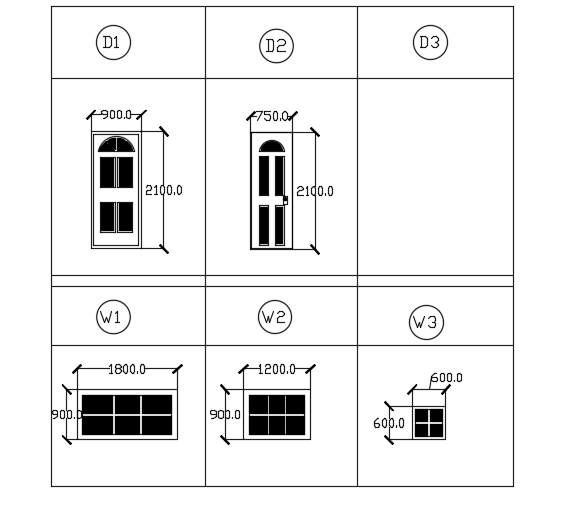 | D1 | D2 | D3 |
|---|---|---|
| 900.0 2100.0 | 750.0 2100.0 | |
| W1 | W2 | W3 |
| 1800.0 900.0 | 1200.0 900.0 | 600.0 600.0 |