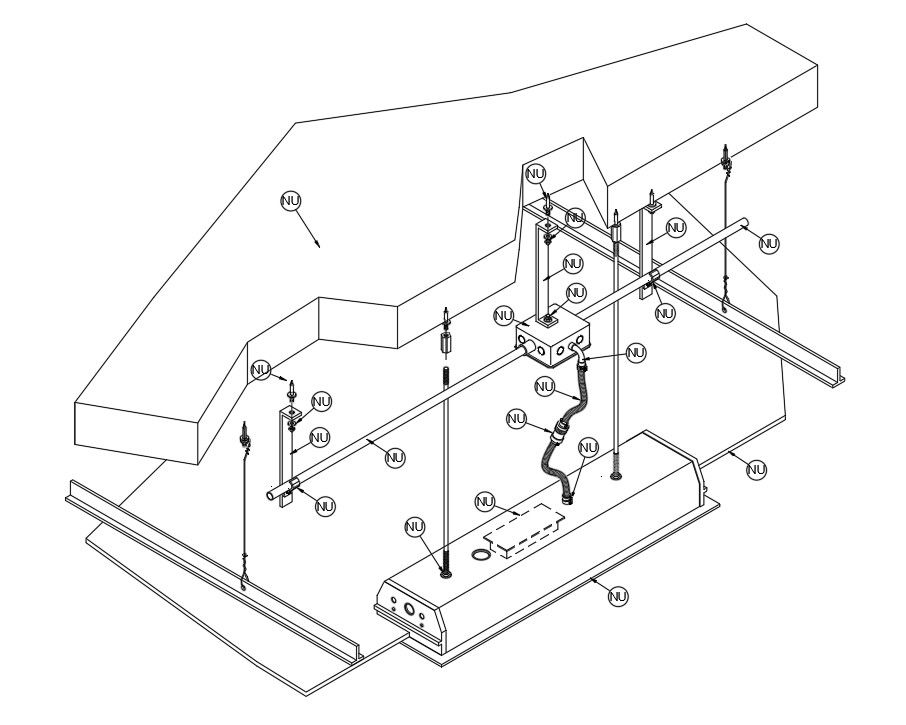 NU
NU
NU
NU
NU
NU
NU
NU
NU
NU
NU
NU
NU
NU
NU
NU
NU
NU
NU
NU
NU
NU