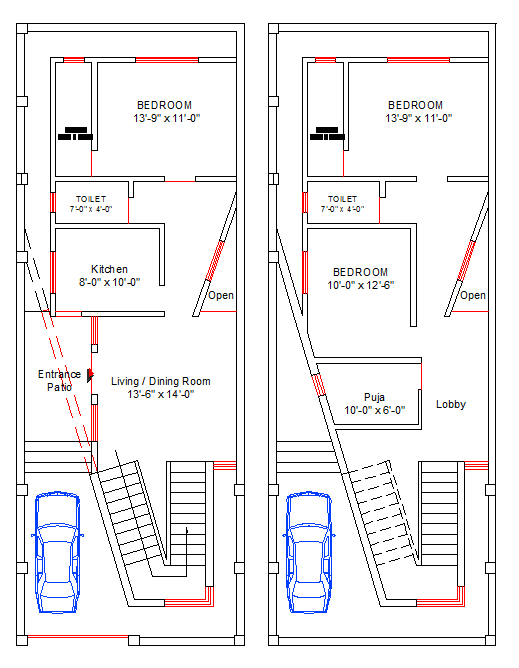 BEDROOM
13'-9" x 11'-0"

TOILET
7'-0" x 4'-0"

Kitchen
8'-0" x 10'-0"

Open

Entrance
Patio

Living / Dining Room
13'-6" x 14'-0"

BEDROOM
13'-9" x 11'-0"

TOILET
7'-0" x 4'-0"

BEDROOM
10'-0" x 12'-6"

Open

Puja
10'-0" x 6'-0"

Lobby