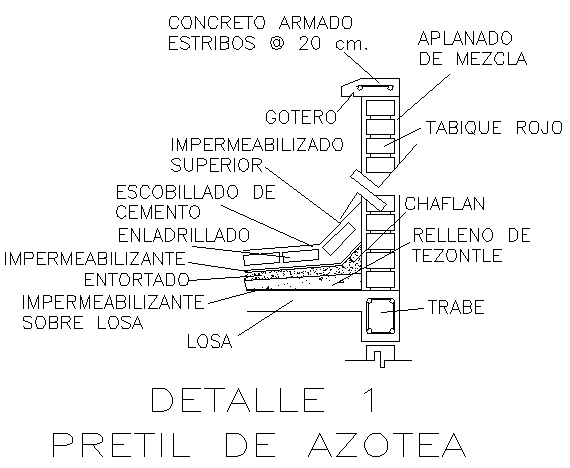 CONCRETO ARMADO
ESTRIBOS @ 20 cm.

APLANADO
DE MEZCLA

GOTERO

TABIQUE ROJO

IMPERMEABILIZADO
SUPERIOR

ESCOBILLADO DE
CEMENTO

CHAFLAN

ENLADRILLADO

RELLENO DE
TEZONTLE

IMPERMEABILIZANTE

ENTORTADO

IMPERMEABILIZANTE
SOBRE LOSA

TRABE

LOSA

DETALLE 1
PRETIL DE AZOTEA