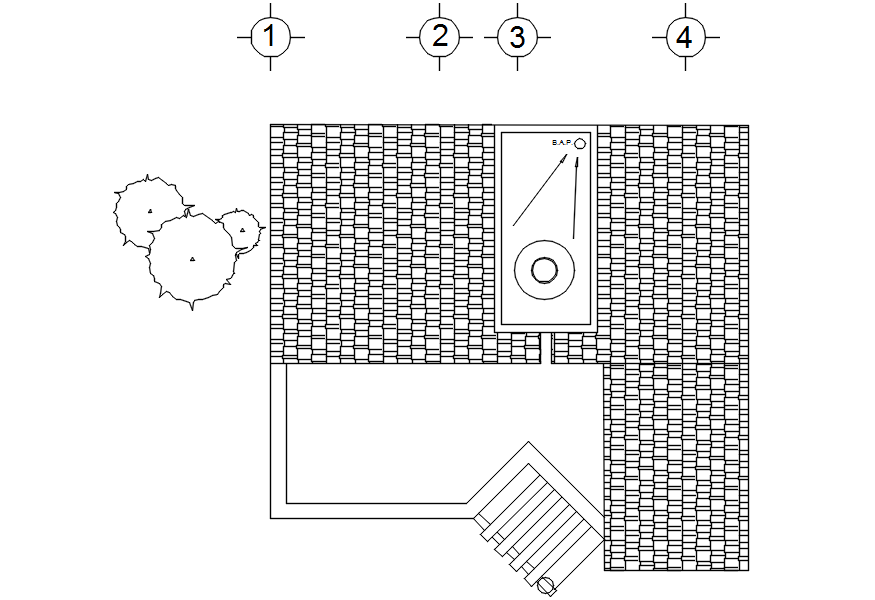 1
2
3
4
B.A.P.