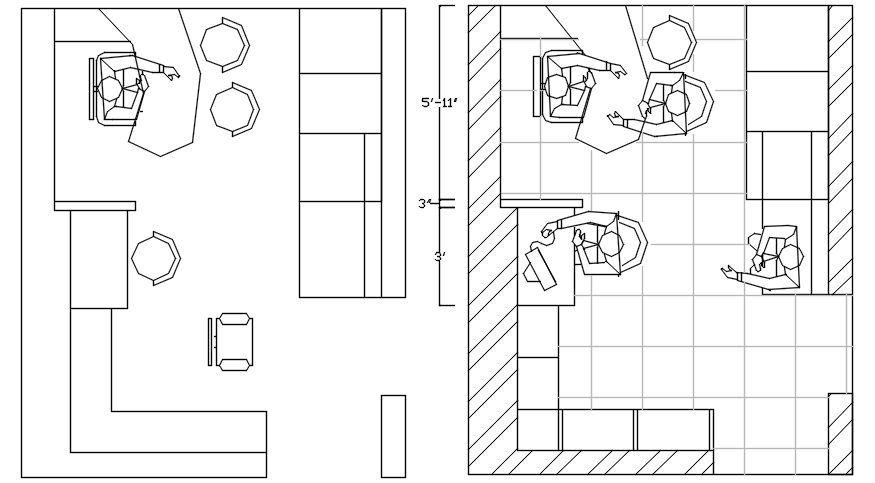 5'-11"

3"

3'