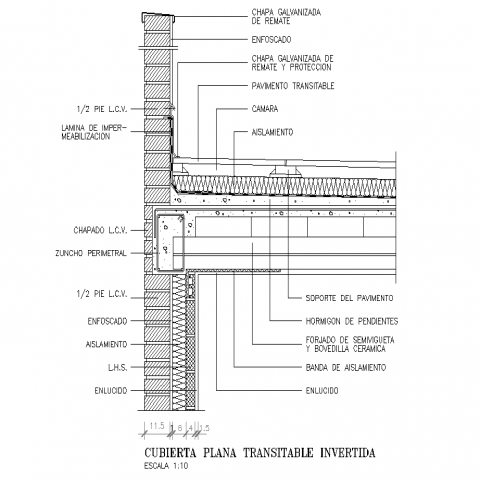 CHAPA GALVANIZADA DE REMATE

ENFOSCADO

CHAPA GALVANIZADA DE REMATE Y PROTECCION

PAVIMENTO TRANSITABLE

CAMARA

AISLAMIENTO

1/2 PIE L.C.V.

LAMINA DE IMPERMEABILIZACION

CHAPADO L.C.V.

ZUNCHO PERIMETRAL

1/2 PIE L.C.V.

ENFOSCADO

AISLAMIENTO

L.H.S.

ENLUCIDO

SOPORTE DEL PAVIMENTO

HORMIGON DE PENDIENTES

FORJADO DE SEMIVIGUETA Y BOVEDILLA CERAMICA

BANDA DE AISLAMIENTO

ENLUCIDO

11.5 6 4 1.5

CUBIERTA PLANA TRANSITABLE INVERTIDA
ESCALA 1:10