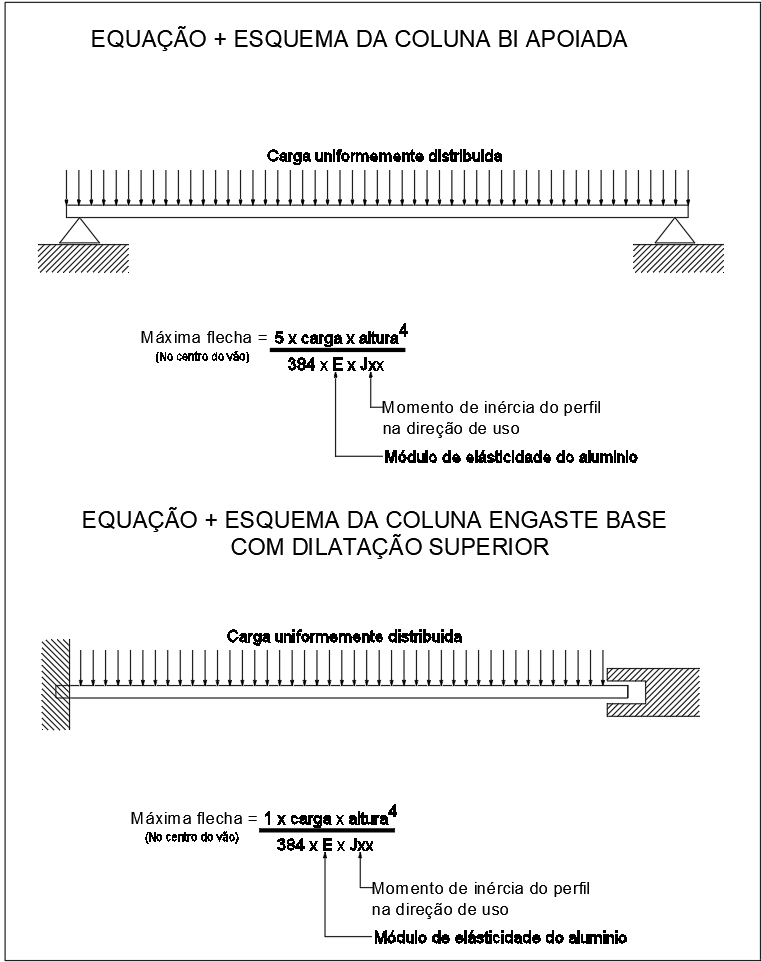 EQUAÇÃO + ESQUEMA DA COLUNA BI APOIADA

Carga uniformemente distribuida

Máxima flecha = $\frac{5 \text{ x carga x altura}^4}{384 \text{ x E x Jxx}}$
(No centro do vão)

Momento de inércia do perfil na direção de uso

Módulo de elásticidade do aluminio

EQUAÇÃO + ESQUEMA DA COLUNA ENGASTE BASE COM DILATAÇÃO SUPERIOR

Carga uniformemente distribuida

Máxima flecha = $\frac{1 \text{ x carga x altura}^4}{384 \text{ x E x Jxx}}$
(No centro do vão)

Momento de inércia do perfil na direção de uso

Módulo de elásticidade do aluminio