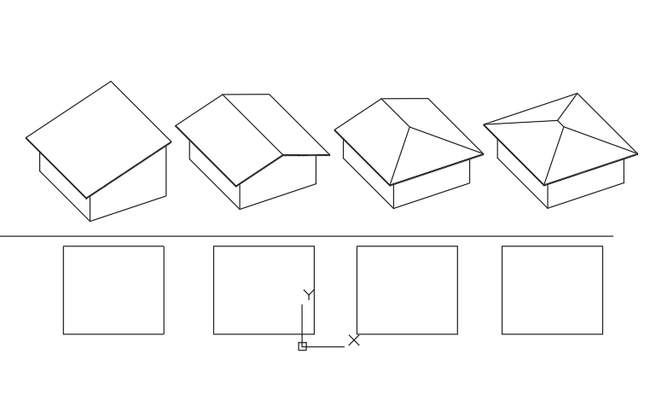 Y
X