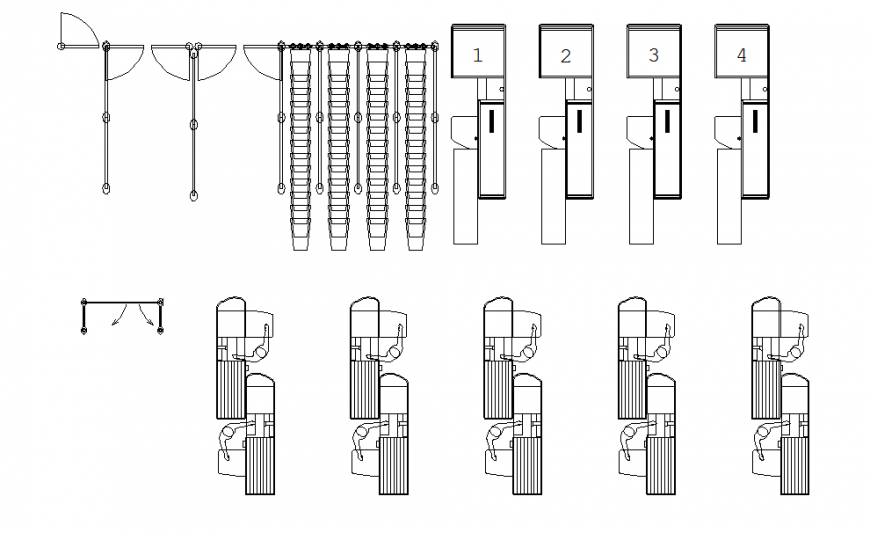 1
2
3
4