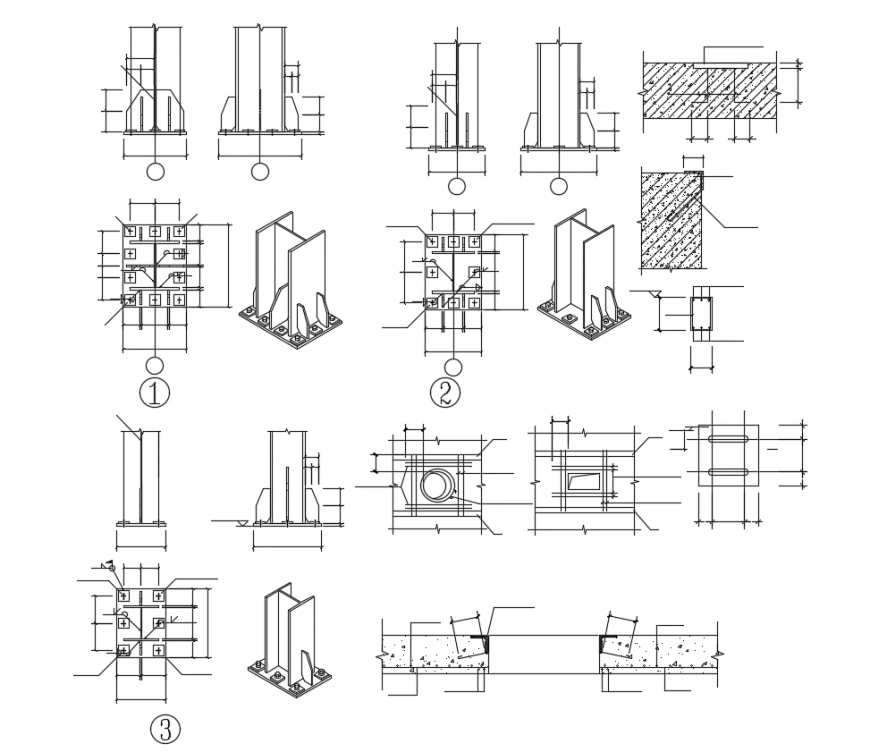 ①

②

③