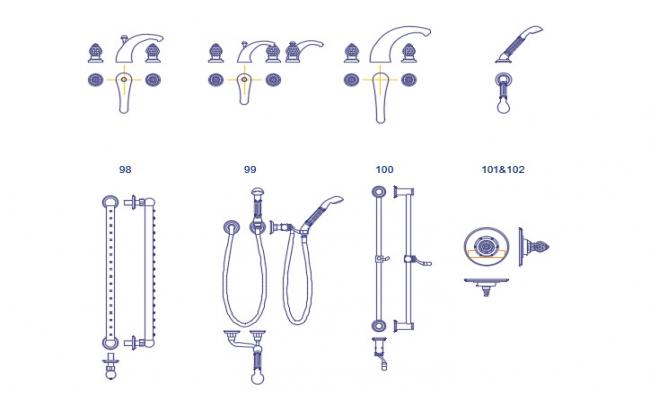 98

99

100

101&102