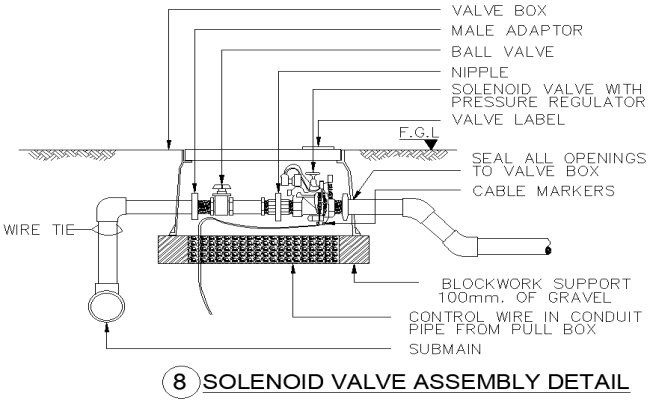 VALVE BOX
MALE ADAPTOR
BALL VALVE
NIPPLE
SOLENOID VALVE WITH PRESSURE REGULATOR
VALVE LABEL
F.G.L
SEAL ALL OPENINGS TO VALVE BOX
CABLE MARKERS
WIRE TIE
BLOCKWORK SUPPORT 100mm. OF GRAVEL
CONTROL WIRE IN CONDUIT PIPE FROM PULL BOX
SUBMAIN

8 SOLENOID VALVE ASSEMBLY DETAIL